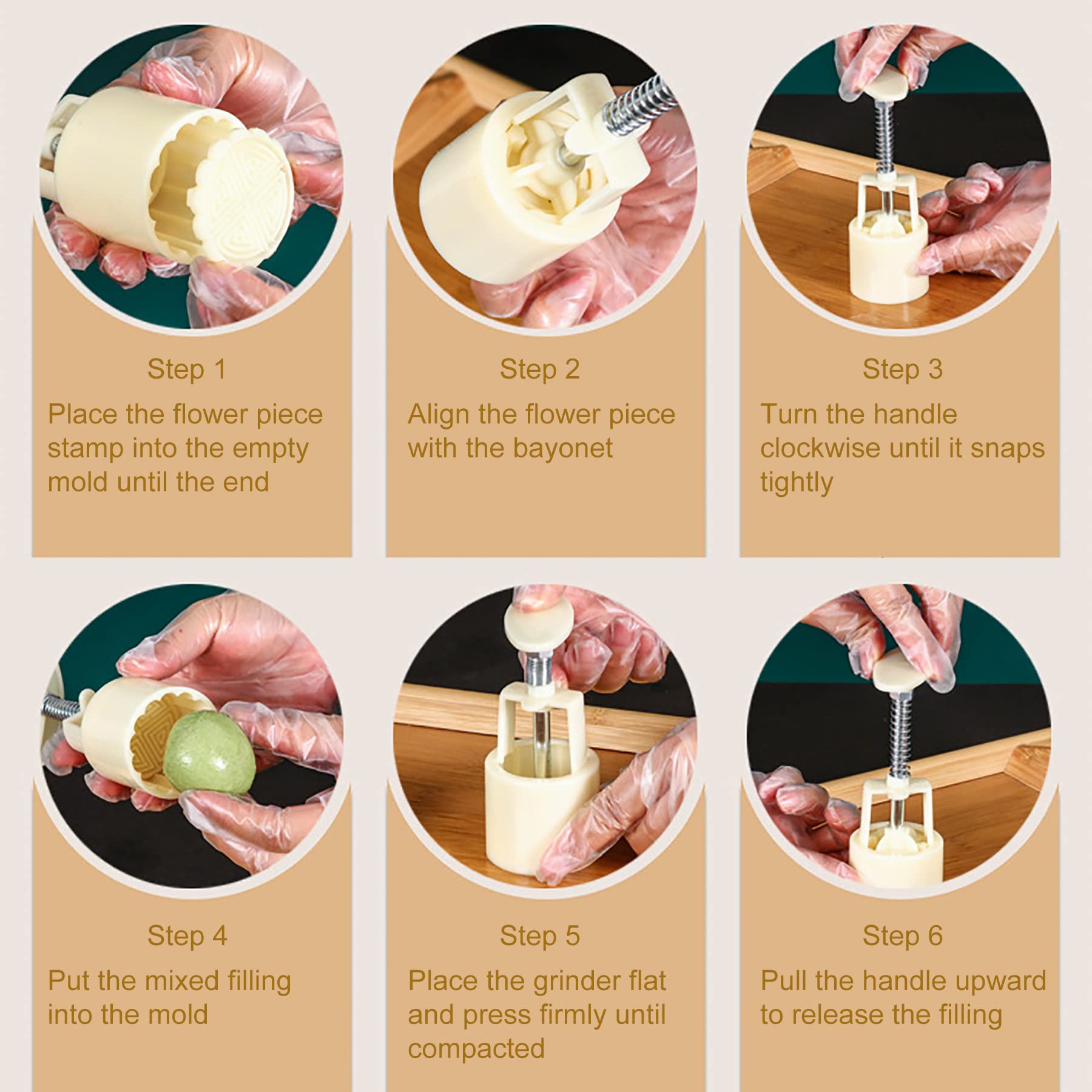 Step 1
Place the flower piece stamp into the empty mold until the end

Step 2
Align the flower piece with the bayonet

Step 3
Turn the handle clockwise until it snaps tightly

Step 4
Put the mixed filling into the mold

Step 5
Place the grinder flat and press firmly until compacted

Step 6
Pull the handle upward to release the filling