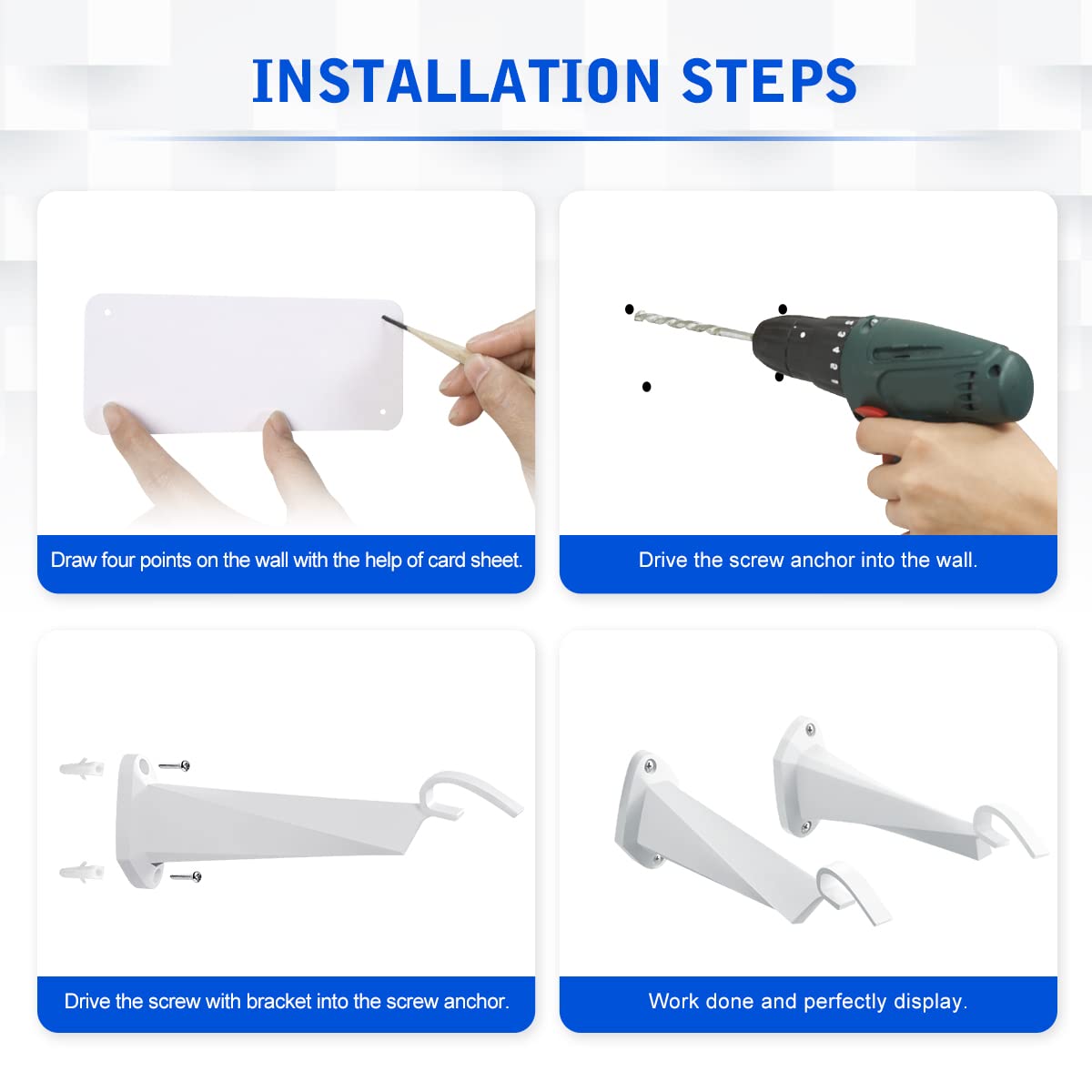 INSTALLATION STEPS

Draw four points on the wall with the help of card sheet.

Drive the screw anchor into the wall.

Drive the screw with bracket into the screw anchor.

Work done and perfectly display.