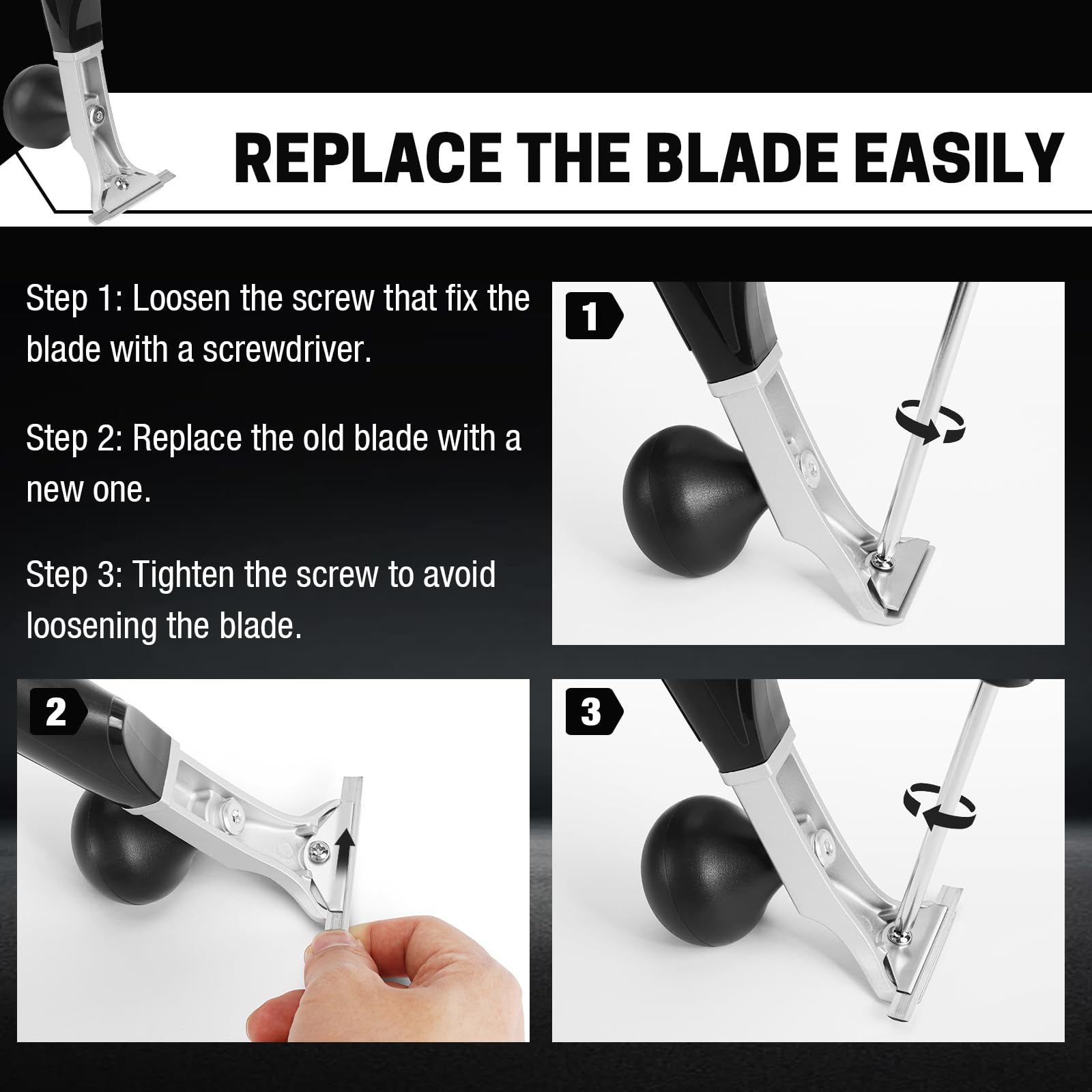 REPLACE THE BLADE EASILY

Step 1: Loosen the screw that fix the blade with a screwdriver.

Step 2: Replace the old blade with a new one.

Step 3: Tighten the screw to avoid loosening the blade.

1

2

3