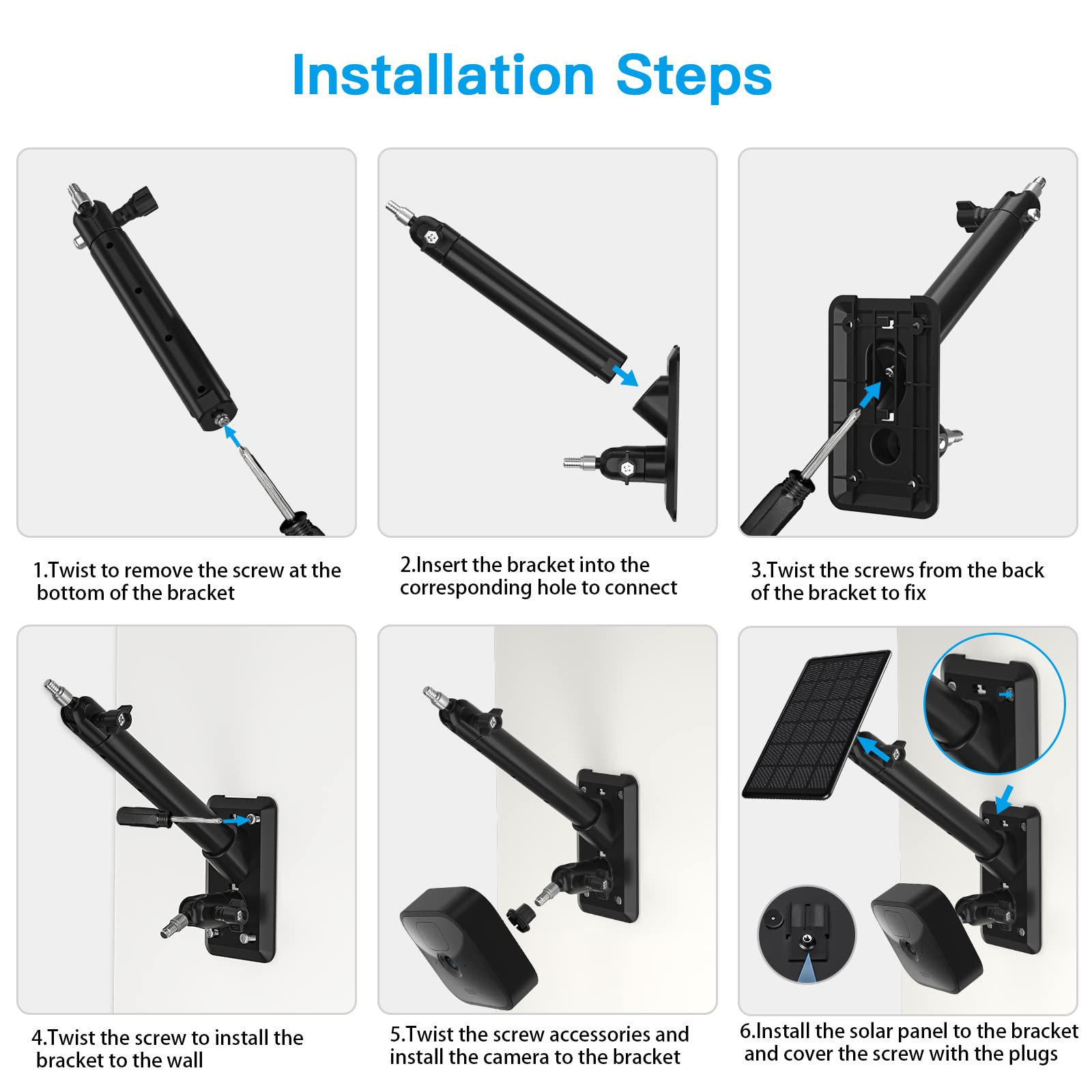 Installation Steps

1.Twist to remove the screw at the bottom of the bracket

2.Insert the bracket into the corresponding hole to connect

3.Twist the screws from the back of the bracket to fix

4.Twist the screw to install the bracket to the wall

5.Twist the screw accessories and install the camera to the bracket

6.Install the solar panel to the bracket and cover the screw with the plugs