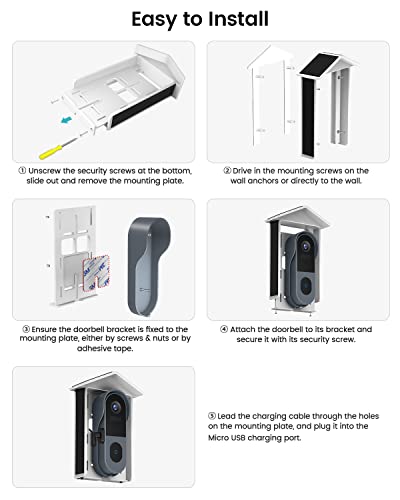 Easy to Install

① Unscrew the security screws at the bottom, slide out and remove the mounting plate.

② Drive in the mounting screws on the wall anchors or directly to the wall.

③ Ensure the doorbell bracket is fixed to the mounting plate, either by screws & nuts or by adhesive tape.

④ Attach the doorbell to its bracket and secure it with its security screw.

⑤ Lead the charging cable through the holes on the mounting plate, and plug it into the Micro USB charging port.