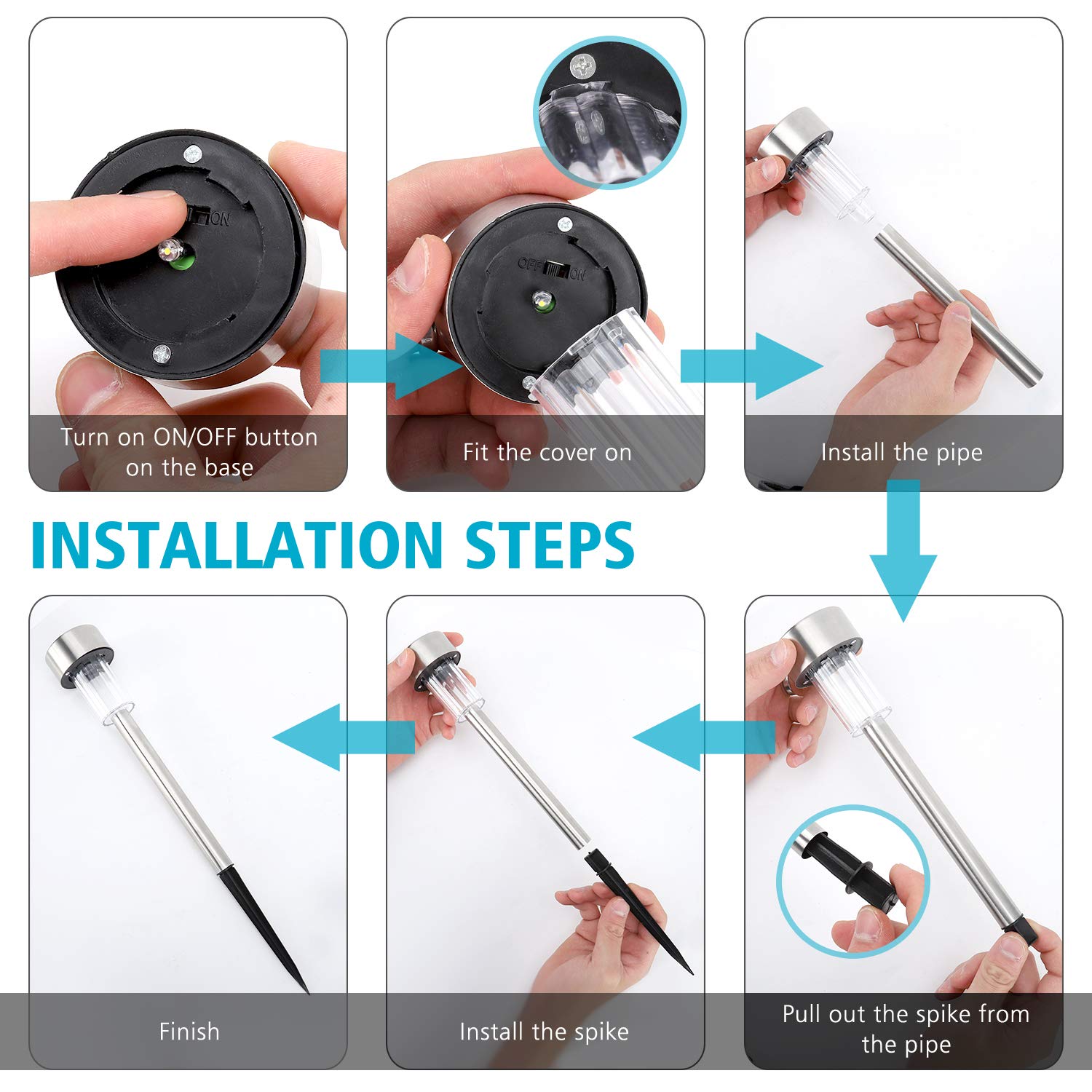 ON

Turn on ON/OFF button on the base

OFF ON

Fit the cover on

Install the pipe

INSTALLATION STEPS

Finish

Install the spike

Pull out the spike from the pipe