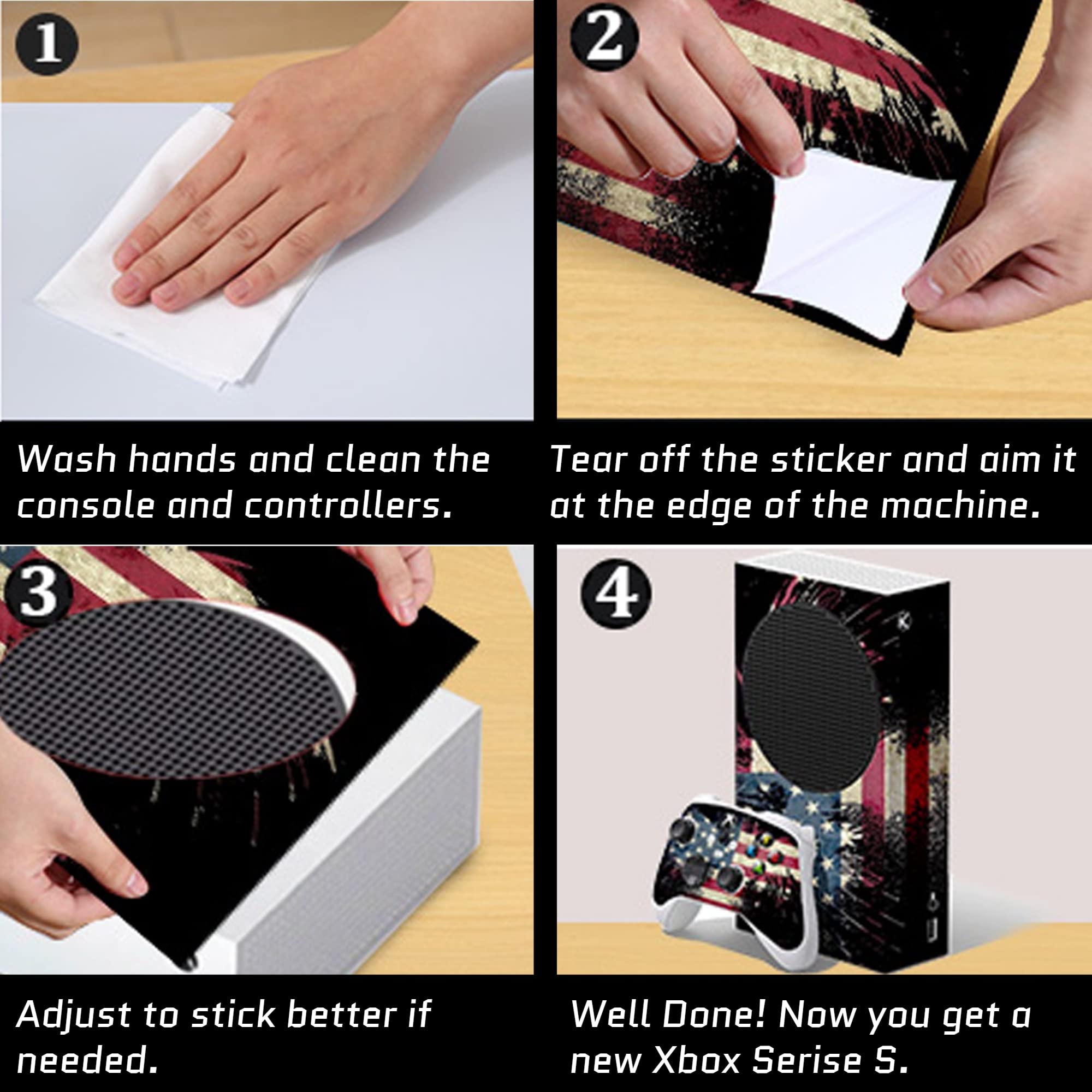 1

Wash hands and clean the console and controllers.

2

Tear off the sticker and aim it at the edge of the machine.

3

Adjust to stick better if needed.

4

Well Done! Now you get a new Xbox Serise S.