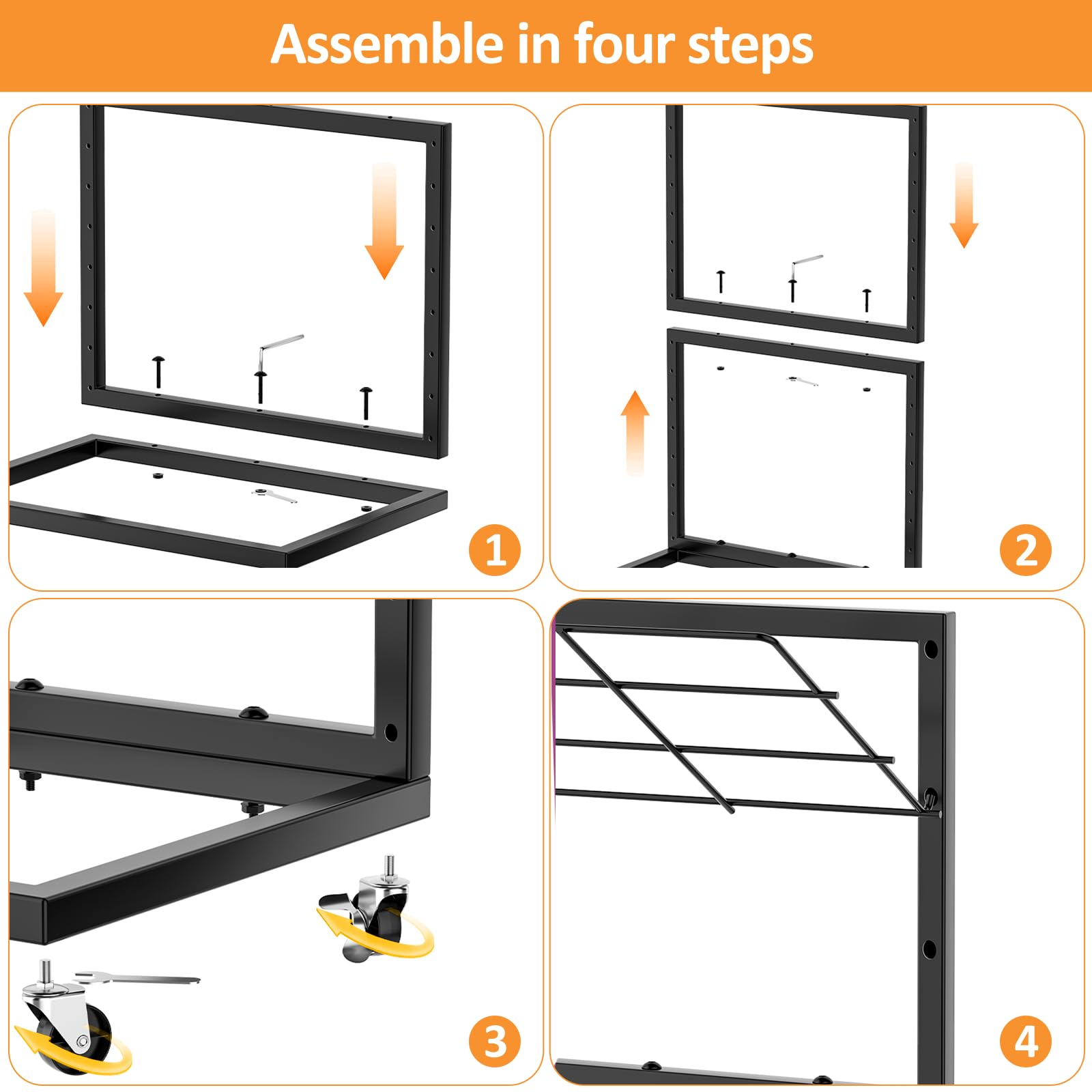 Assemble in four steps

1

2

3

4