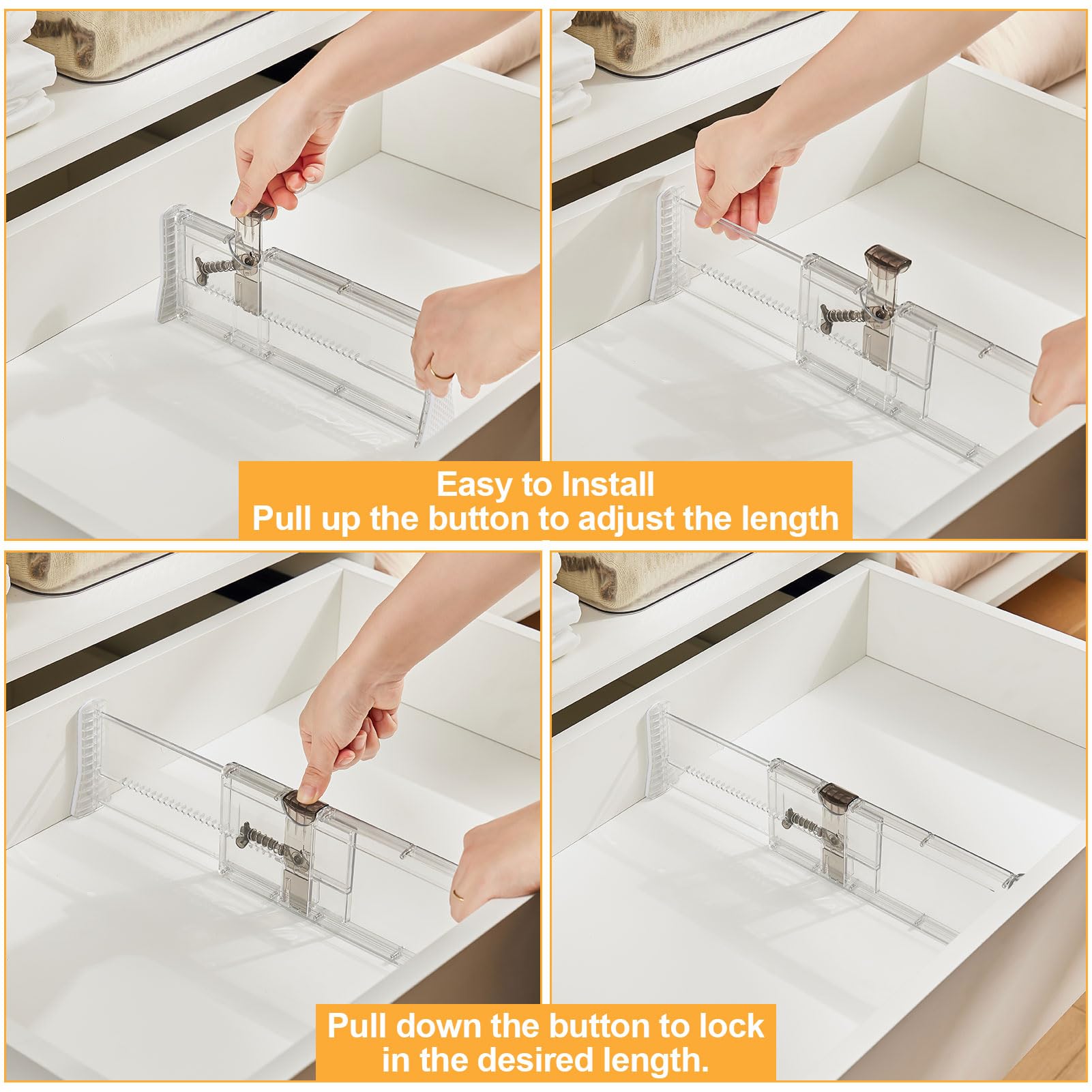 Easy to Install
Pull up the button to adjust the length

Pull down the button to lock in the desired length.