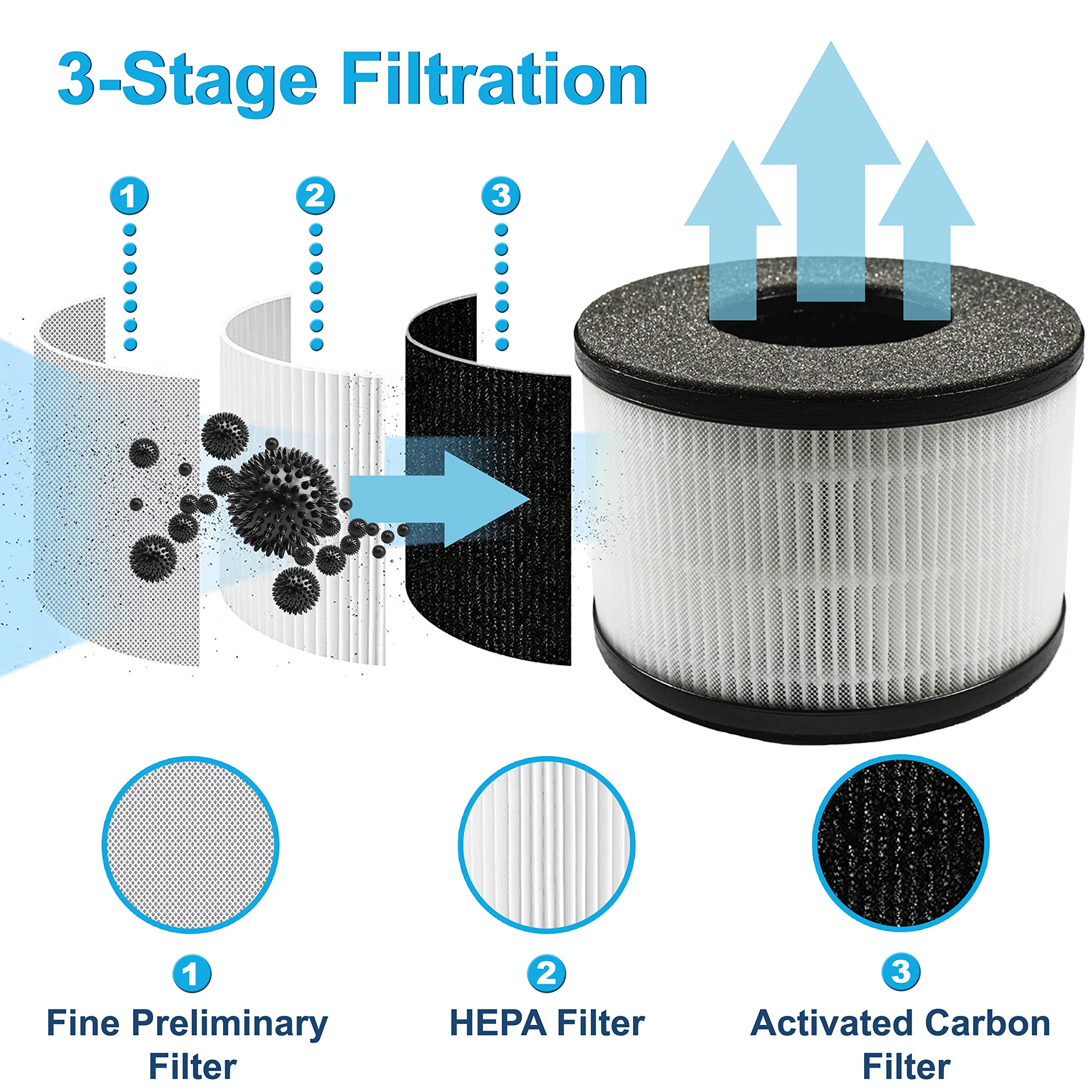 3-Stage Filtration

1

2

3

1
Fine Preliminary Filter

2
HEPA Filter

3
Activated Carbon Filter