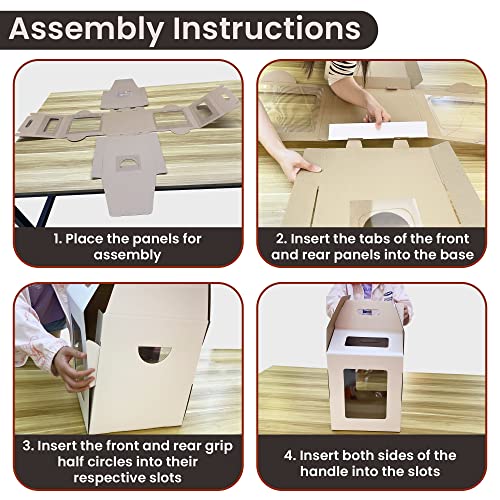 Assembly Instructions

1. Place the panels for assembly

2. Insert the tabs of the front and rear panels into the base

3. Insert the front and rear grip half circles into their respective slots

4. Insert both sides of the handle into the slots