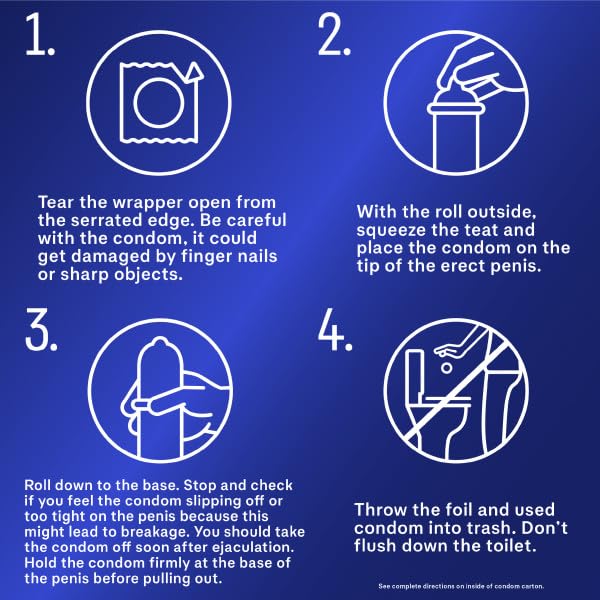 1.

Tear the wrapper open from the serrated edge. Be careful with the condom, it could get damaged by finger nails or sharp objects.

2.

With the roll outside, squeeze the teat and place the condom on the tip of the erect penis.

3.

Roll down to the base. Stop and check if you feel the condom slipping off or too tight on the penis because this might lead to breakage. You should take the condom off soon after ejaculation. Hold the condom firmly at the base of the penis before pulling out.

4.

Throw the foil and used condom into trash. Don't flush down the toilet.

See complete directions on inside of condom carton.