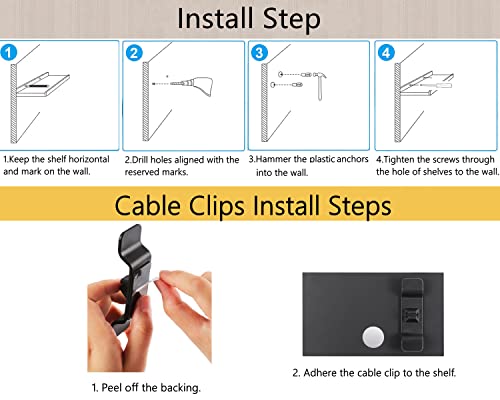 Install Step

1

2

3

4

1.Keep the shelf horizontal and mark on the wall.

2.Drill holes aligned with the reserved marks.

3.Hammer the plastic anchors into the wall.

4.Tighten the screws through the hole of shelves to the wall.

Cable Clips Install Steps

1. Peel off the backing.

2. Adhere the cable clip to the shelf.