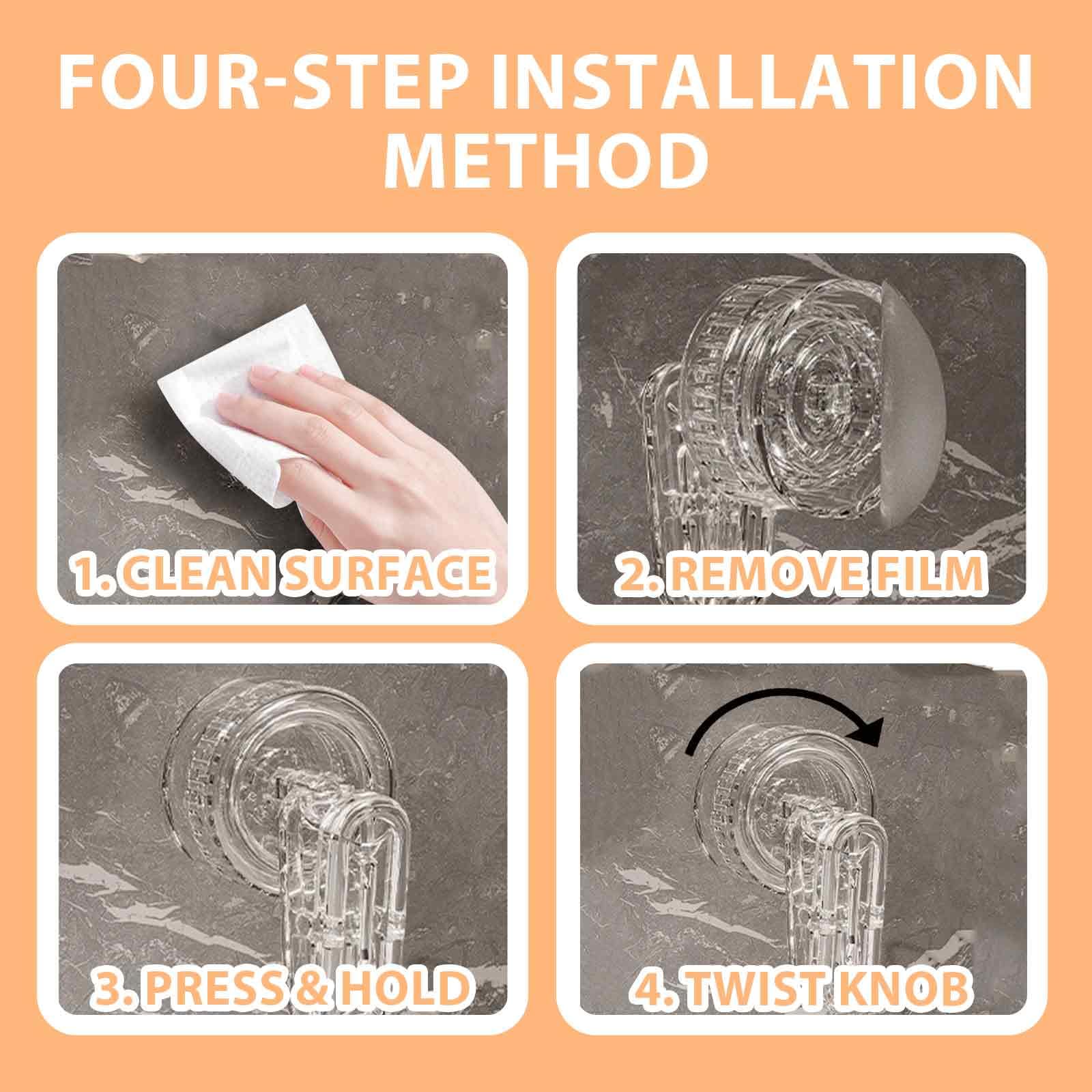 FOUR-STEP INSTALLATION METHOD

1. CLEAN SURFACE

2. REMOVE FILM

3. PRESS & HOLD

4. TWIST KNOB