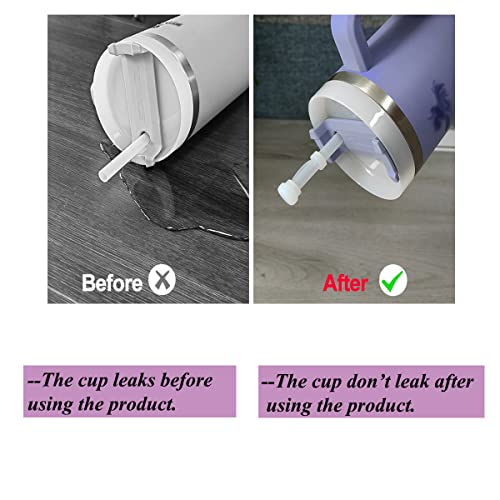 Before

After

--The cup leaks before using the product.

--The cup don't leak after using the product.