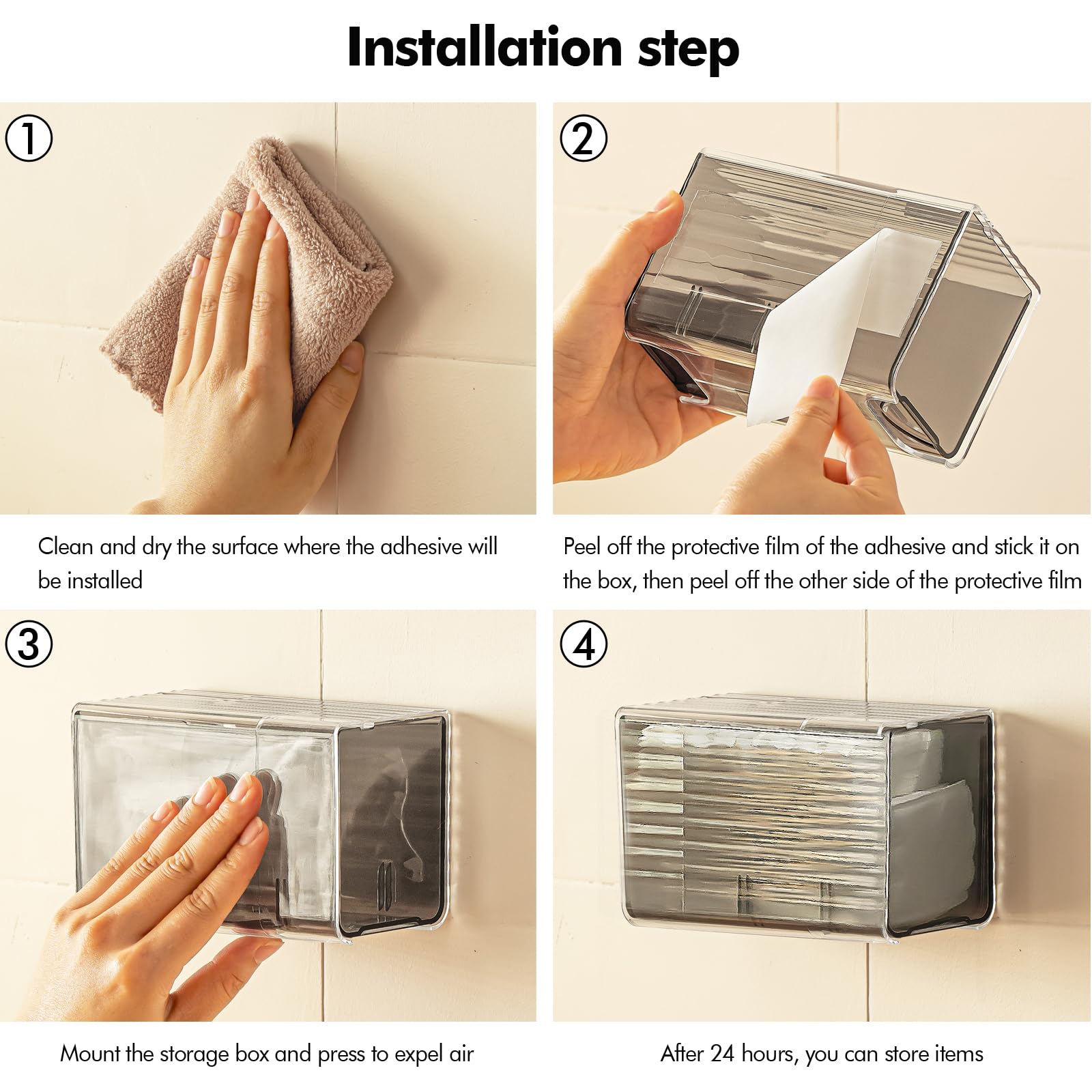 Installation step

①

Clean and dry the surface where the adhesive will be installed

②

Peel off the protective film of the adhesive and stick it on the box, then peel off the other side of the protective film

③

Mount the storage box and press to expel air

④

After 24 hours, you can store items