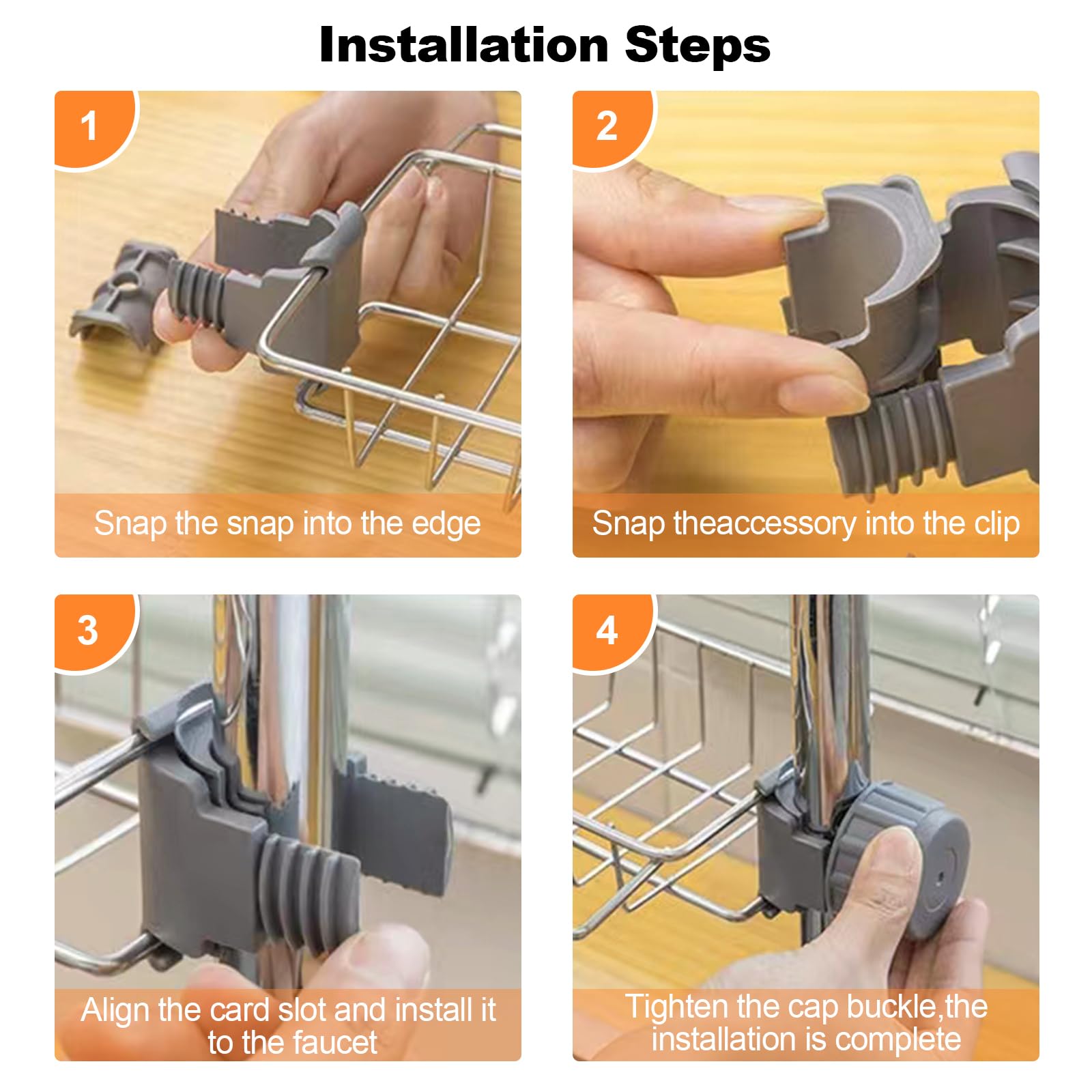 Installation Steps

1

Snap the snap into the edge

2

Snap theaccessory into the clip

3

Align the card slot and install it to the faucet

4

Tighten the cap buckle,the installation is complete