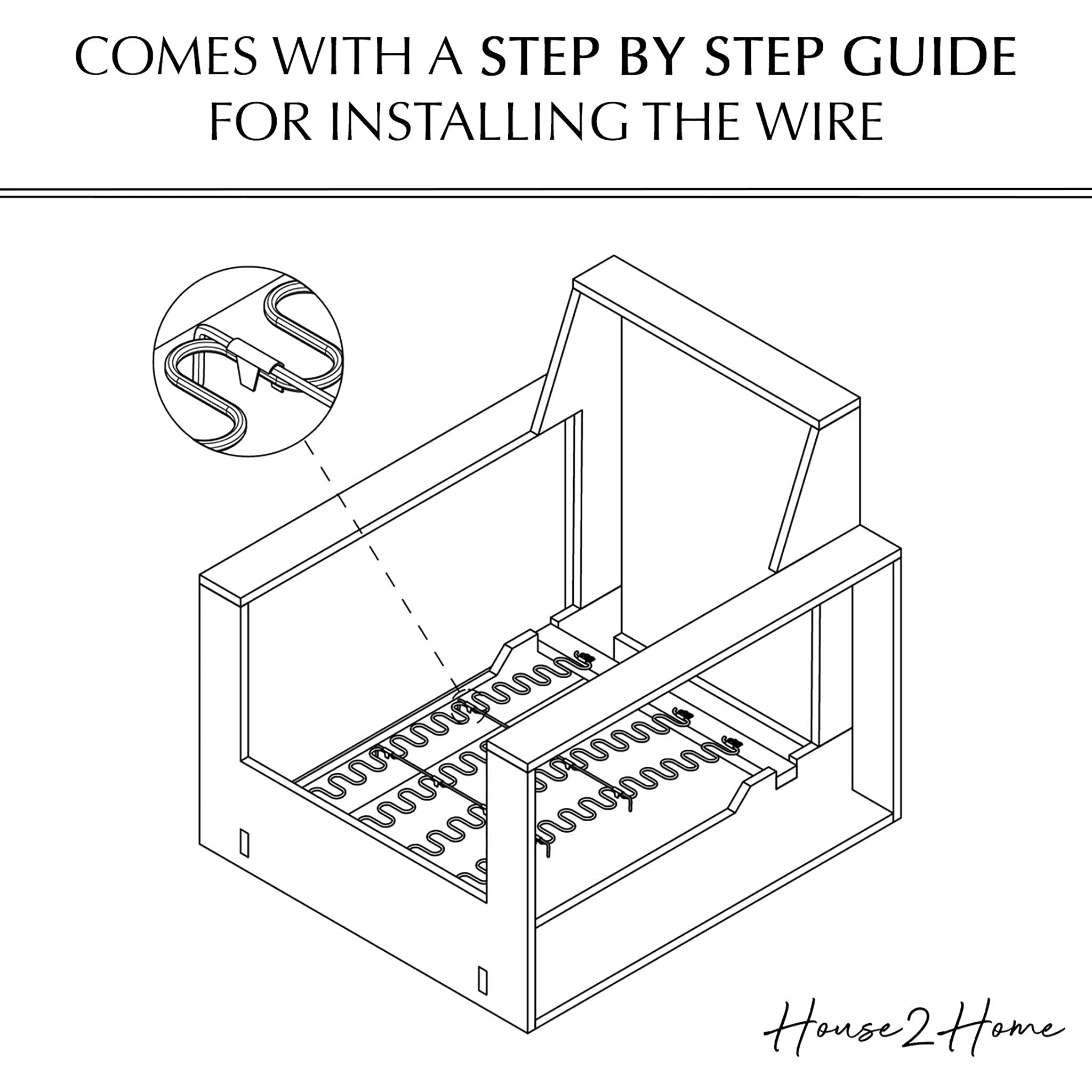 COMES WITH A STEP BY STEP GUIDE FOR INSTALLING THE WIRE

House2Home