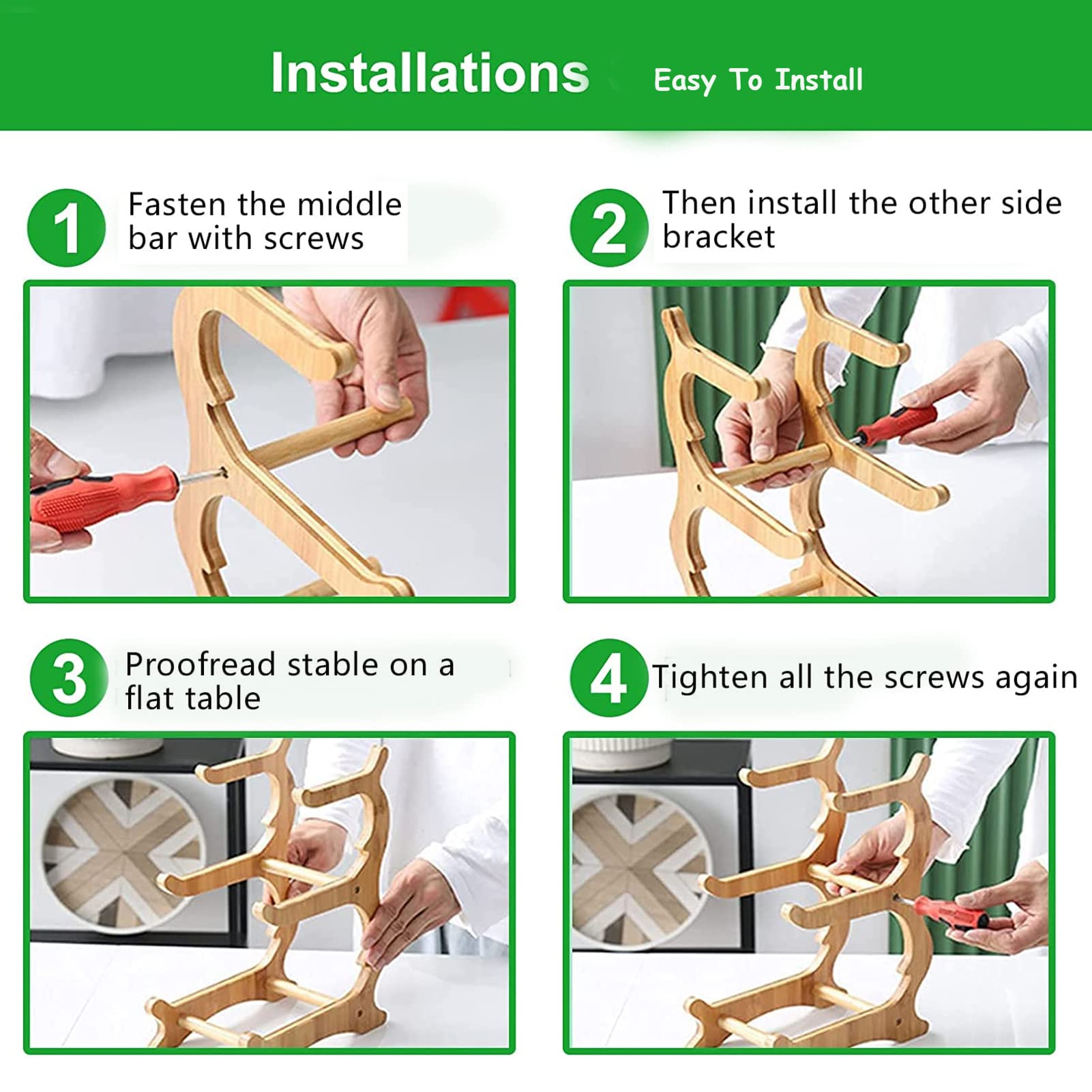 Installations Easy To Install

1 Fasten the middle bar with screws

2 Then install the other side bracket

3 Proofread stable on a flat table

4 Tighten all the screws again