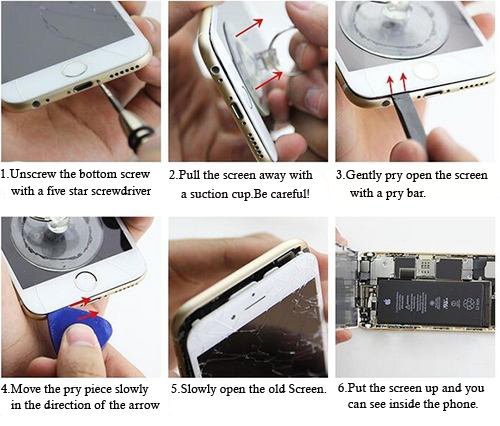 1.Unscrew the bottom screw with a five star screwdriver

2.Pull the screen away with a suction cup.Be careful!

3.Gently pry open the screen with a pry bar.

4.Move the pry piece slowly in the direction of the arrow

5.Slowly open the old Screen.

6.Put the screen up and you can see inside the phone.