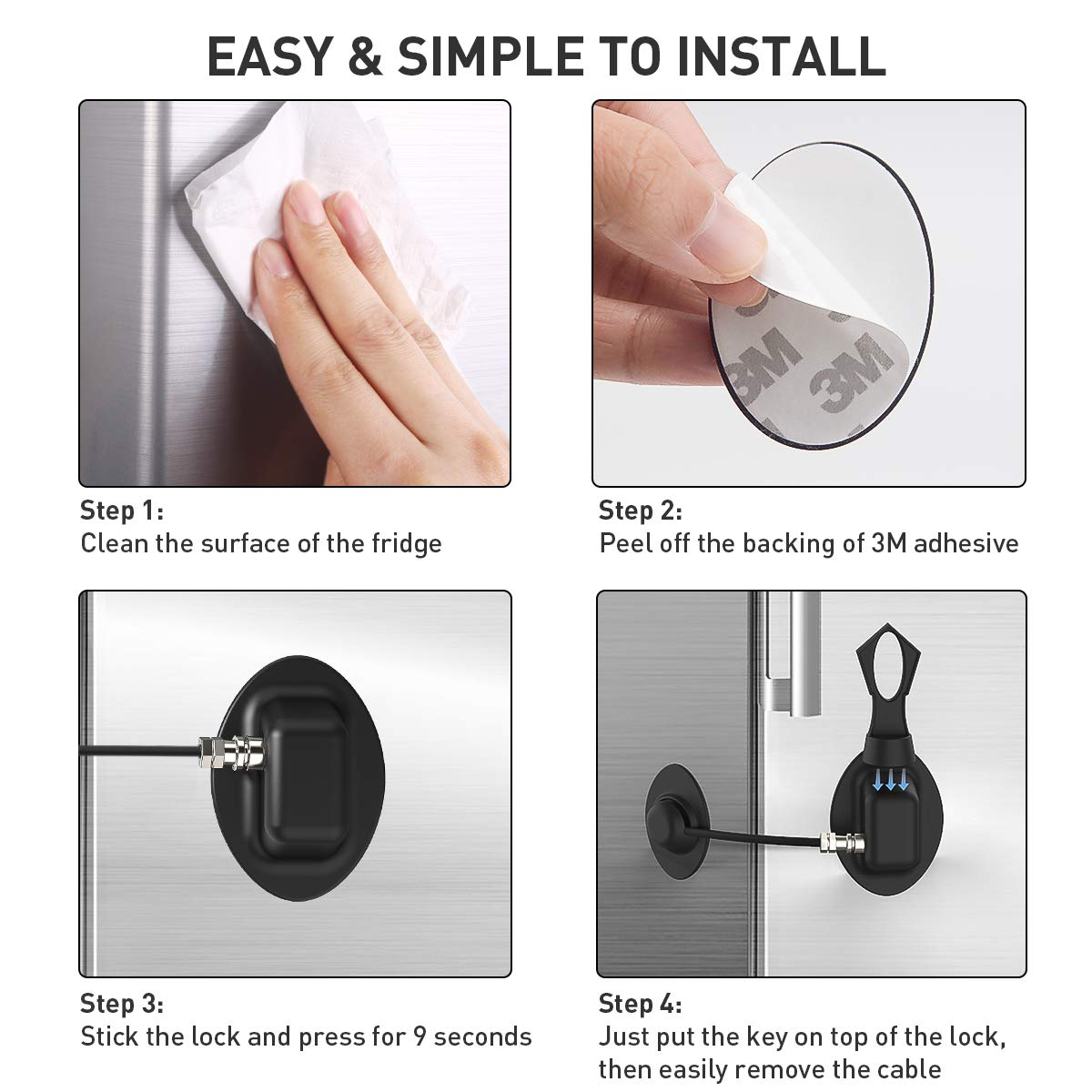 EASY & SIMPLE TO INSTALL

Step 1:
Clean the surface of the fridge

Step 2:
Peel off the backing of 3M adhesive

Step 3:
Stick the lock and press for 9 seconds

Step 4:
Just put the key on top of the lock, then easily remove the cable