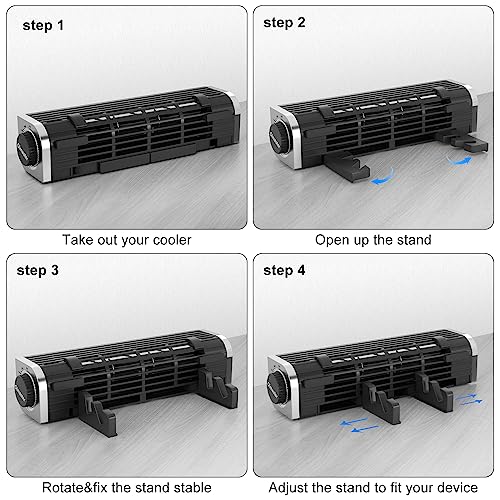 step 1

Take out your cooler

step 2

Open up the stand

step 3

Rotate&fix the stand stable

step 4

Adjust the stand to fit your device