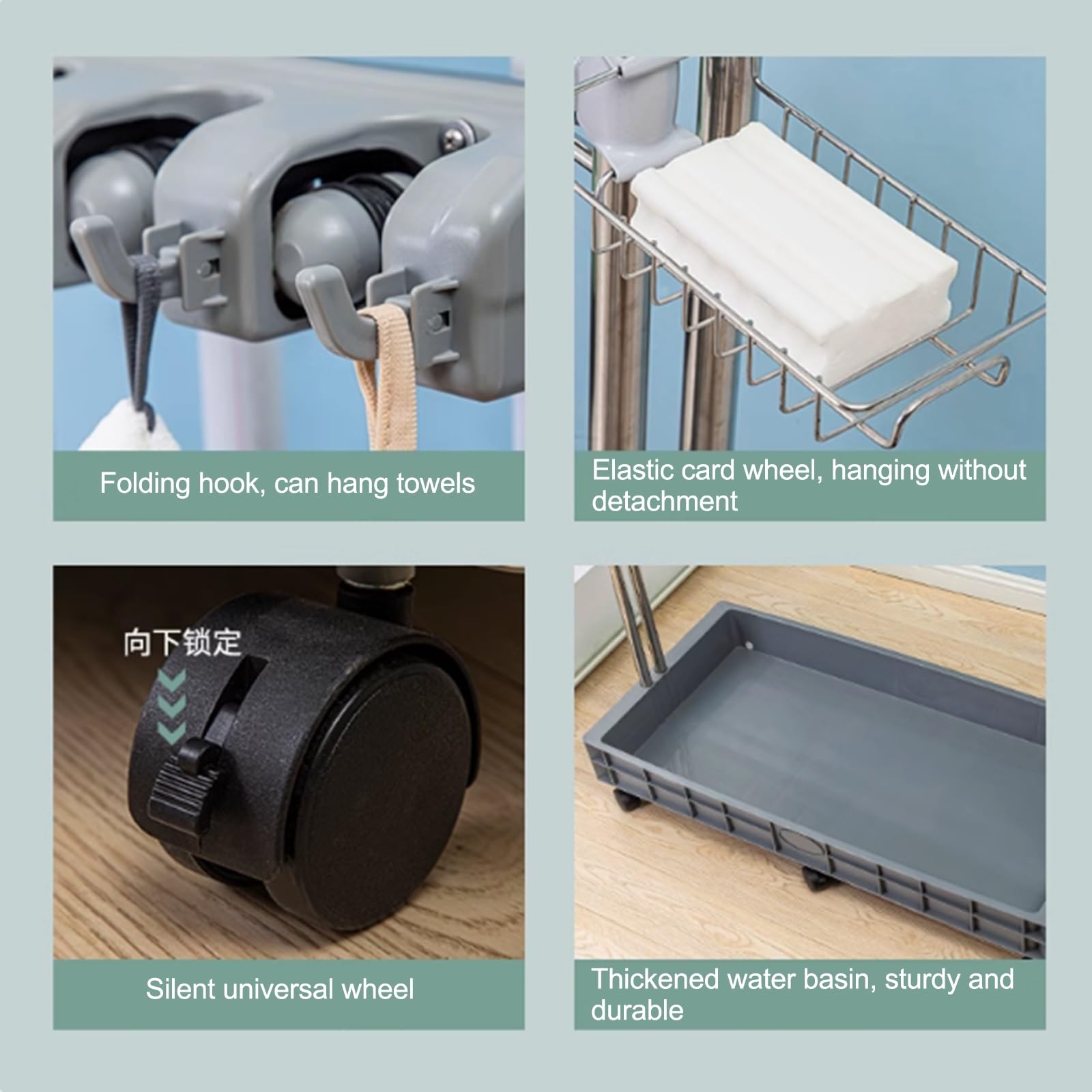 Folding hook, can hang towels

Elastic card wheel, hanging without detachment

向下锁定

Silent universal wheel

Thickened water basin, sturdy and durable