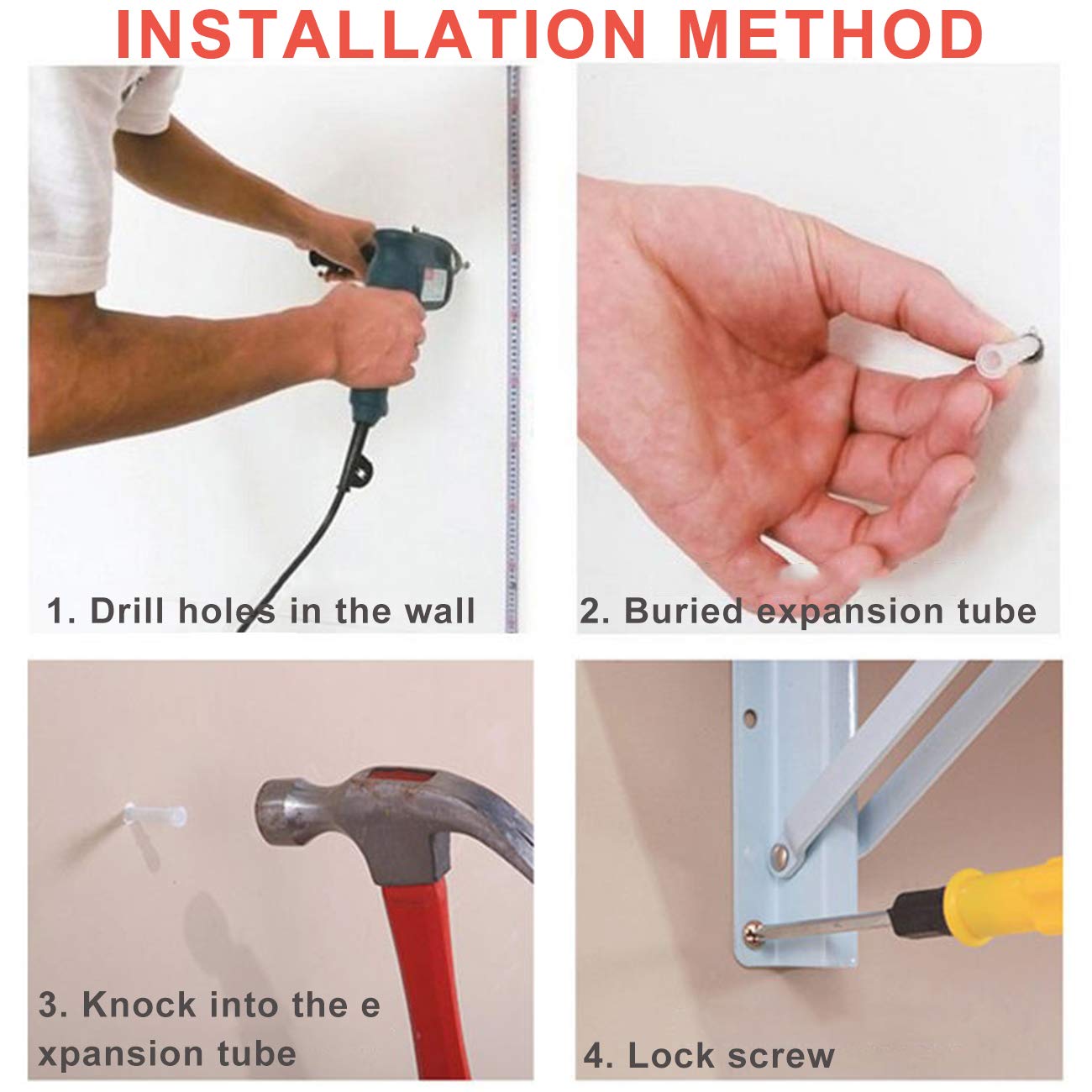 INSTALLATION METHOD

1. Drill holes in the wall

2. Buried expansion tube

3. Knock into the e xpansion tube

4. Lock screw