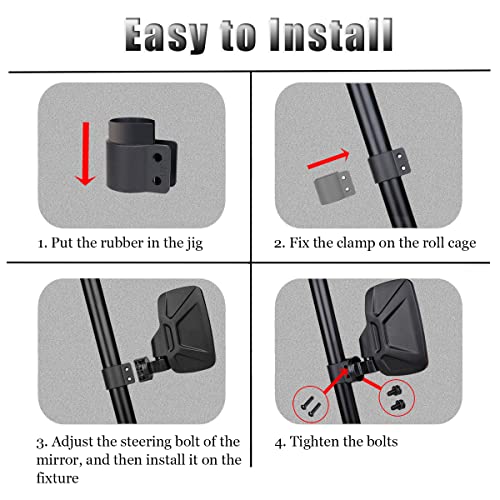 Easy to Install

1. Put the rubber in the jig

2. Fix the clamp on the roll cage

3. Adjust the steering bolt of the mirror, and then install it on the fixture

4. Tighten the bolts