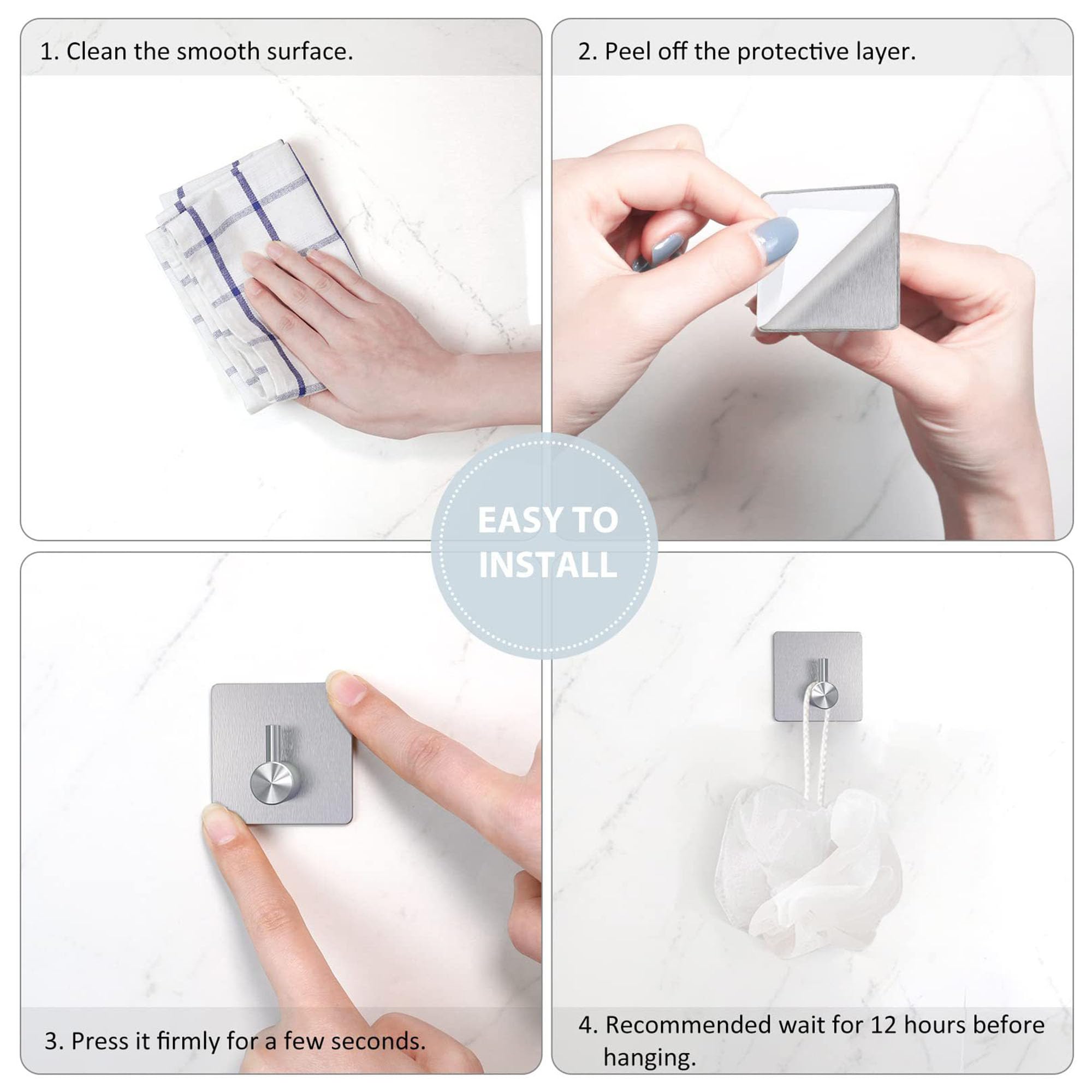 1. Clean the smooth surface.

2. Peel off the protective layer.

EASY TO INSTALL

3. Press it firmly for a few seconds.

4. Recommended wait for 12 hours before hanging.