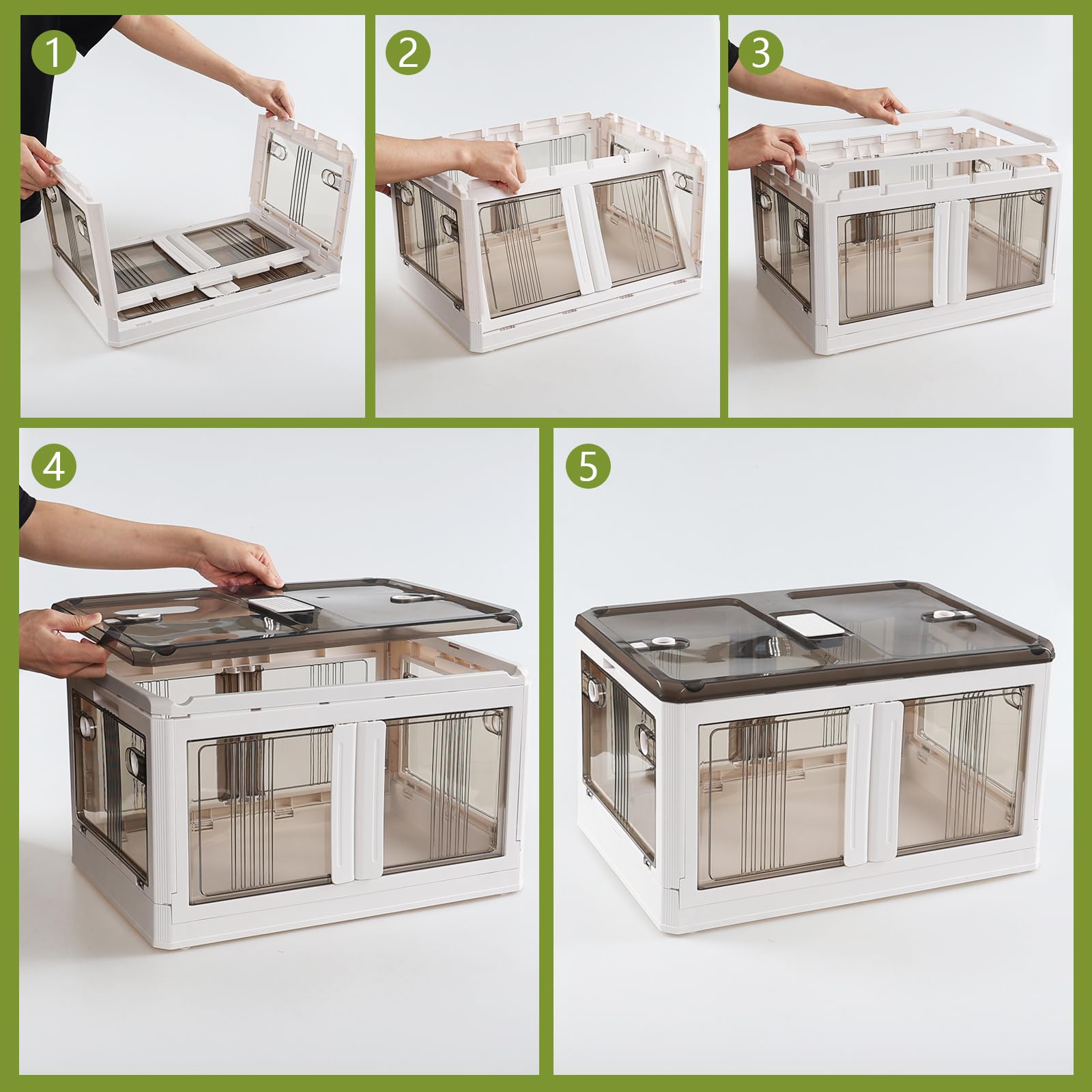 1

2

3

4

5