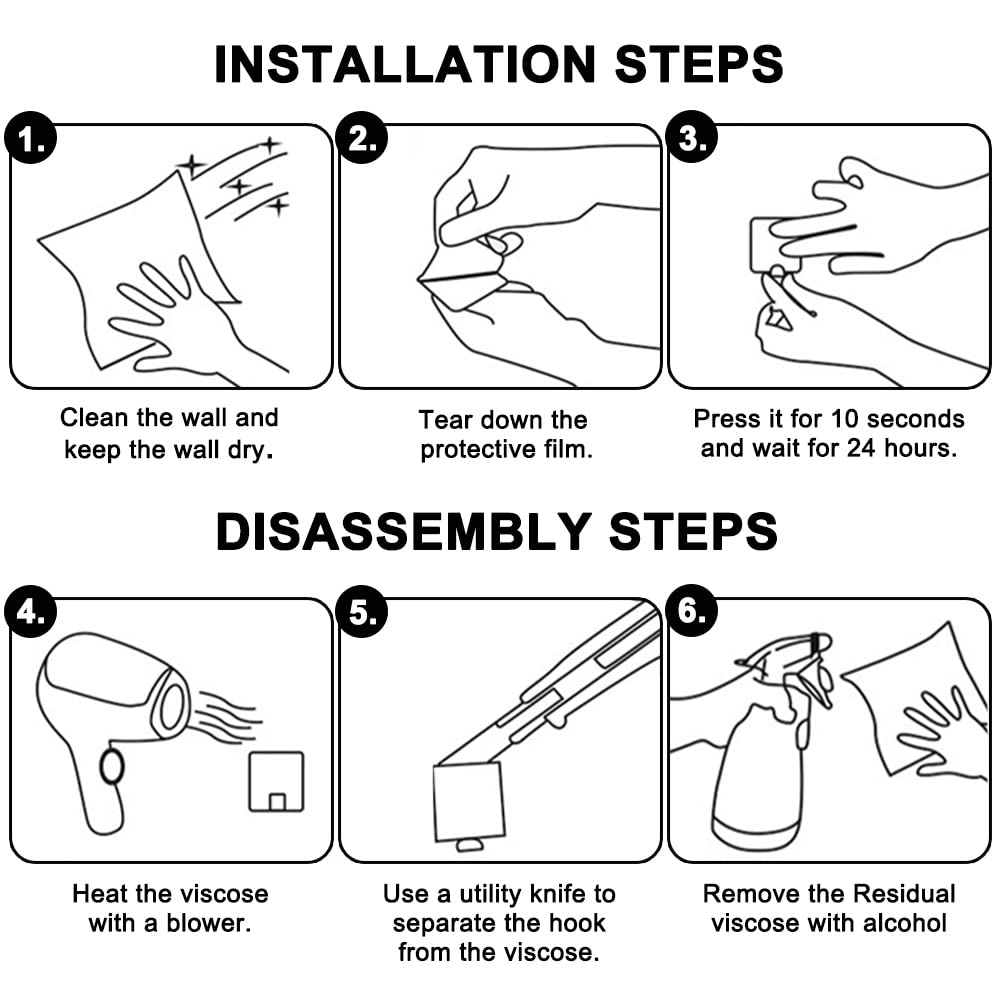 INSTALLATION STEPS

1.

Clean the wall and keep the wall dry.

2.

Tear down the protective film.

3.

Press it for 10 seconds and wait for 24 hours.

DISASSEMBLY STEPS

4.

Heat the viscose with a blower.

5.

Use a utility knife to separate the hook from the viscose.

6.

Remove the Residual viscose with alcohol