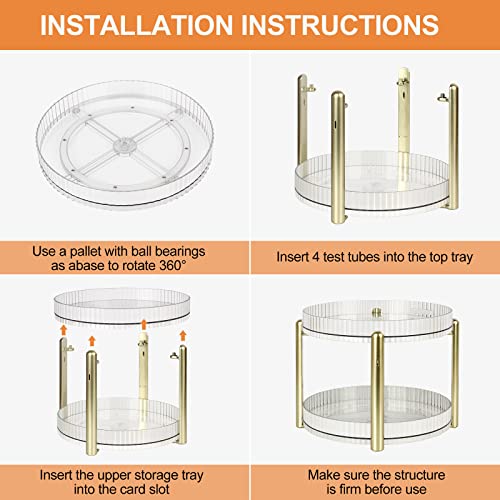 INSTALLATION INSTRUCTIONS

Use a pallet with ball bearings as abase to rotate 360°

Insert 4 test tubes into the top tray

Insert the upper storage tray into the card slot

Make sure the structure is firm before use