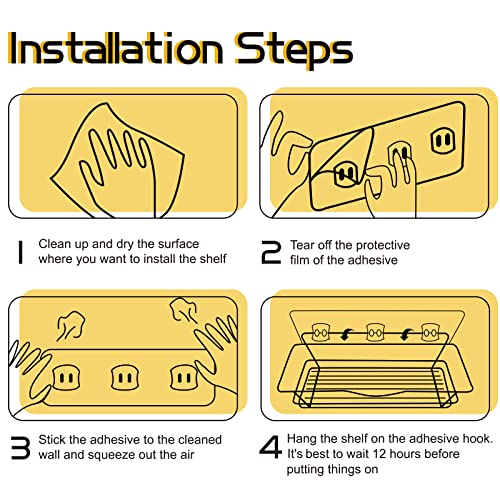 Installation Steps

1 Clean up and dry the surface where you want to install the shelf

2 Tear off the protective film of the adhesive

3 Stick the adhesive to the cleaned wall and squeeze out the air

4 Hang the shelf on the adhesive hook. It's best to wait 12 hours before putting things on