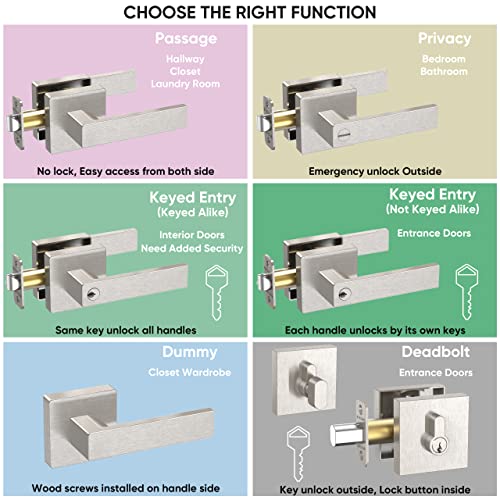 CHOOSE THE RIGHT FUNCTION

Passage
Hallway
Closet
Laundry Room

No lock, Easy access from both side

Privacy
Bedroom
Bathroom

Emergency unlock Outside

Keyed Entry
(Keyed Alike)
Interior Doors
Need Added Security

Same key unlock all handles

Keyed Entry
(Not Keyed Alike)
Entrance Doors

Each handle unlocks by its own keys

Dummy
Closet Wardrobe

Wood screws installed on handle side

Deadbolt
Entrance Doors

Key unlock outside, Lock button inside