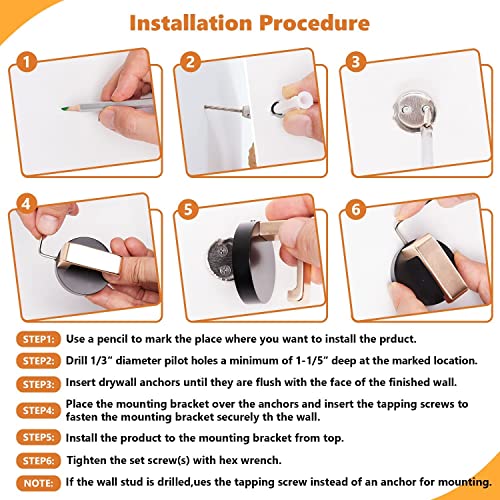 Installation Procedure

1

2

3

4

5

6

STEP1: Use a pencil to mark the place where you want to install the prduct.

STEP2: Drill 1/3" diameter pilot holes a minimum of 1-1/5" deep at the marked location.

STEP3: Insert drywall anchors until they are flush with the face of the finished wall.

STEP4: Place the mounting bracket over the anchors and insert the tapping screws to fasten the mounting bracket securely th the wall.

STEP5: Install the product to the mounting bracket from top.

STEP6: Tighten the set screw(s) with hex wrench.

NOTE: If the wall stud is drilled,ues the tapping screw instead of an anchor for mounting.