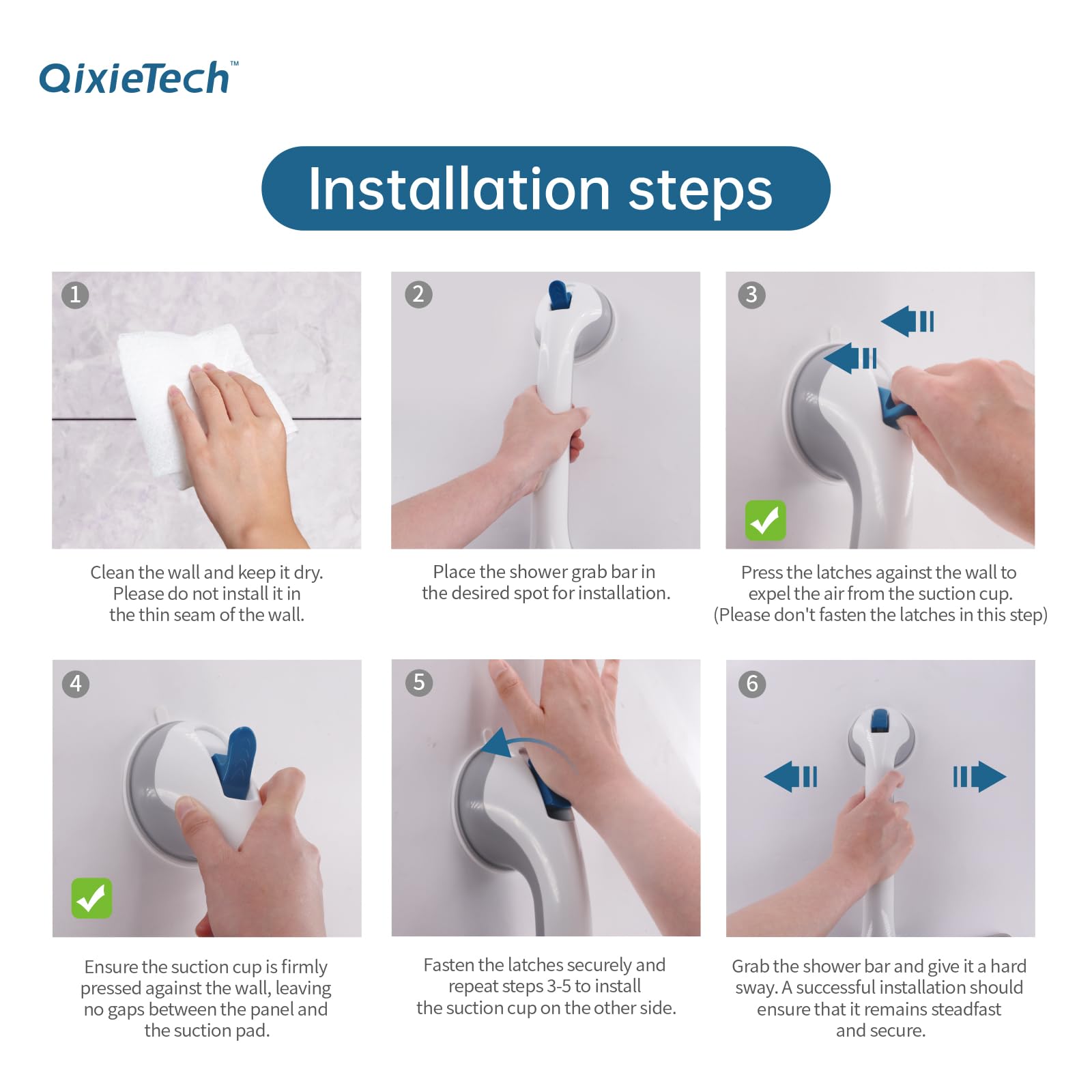 QixieTech™

Installation steps

1

Clean the wall and keep it dry. Please do not install it in the thin seam of the wall.

2

Place the shower grab bar in the desired spot for installation.

3

Press the latches against the wall to expel the air from the suction cup. (Please don't fasten the latches in this step)

4

Ensure the suction cup is firmly pressed against the wall, leaving no gaps between the panel and the suction pad.

5

Fasten the latches securely and repeat steps 3-5 to install the suction cup on the other side.

6

Grab the shower bar and give it a hard sway. A successful installation should ensure that it remains steadfast and secure.