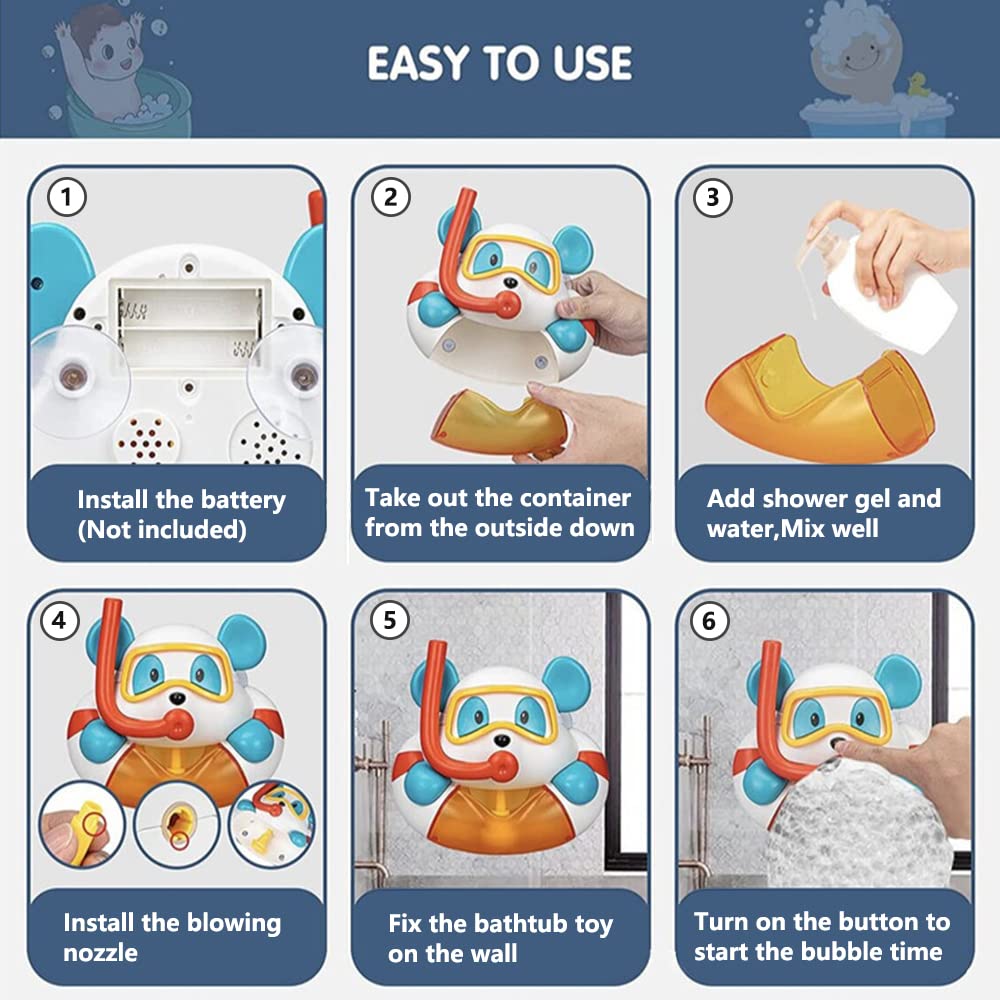 EASY TO USE

1
Install the battery (Not included)

2
Take out the container from the outside down

3
Add shower gel and water,Mix well

4
Install the blowing nozzle

5
Fix the bathtub toy on the wall

6
Turn on the button to start the bubble time