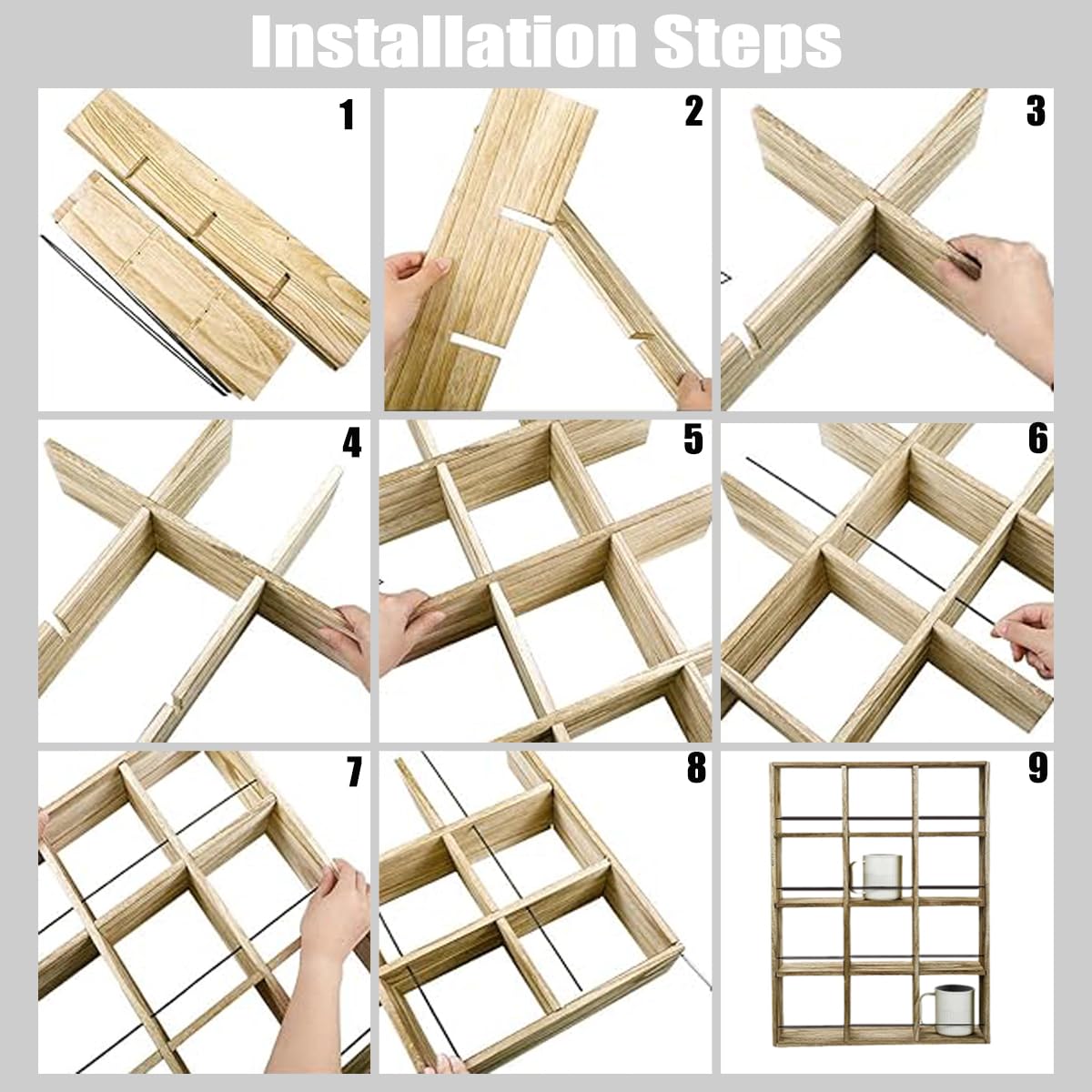 Installation Steps

1

2

3

4

5

6

7

8

9