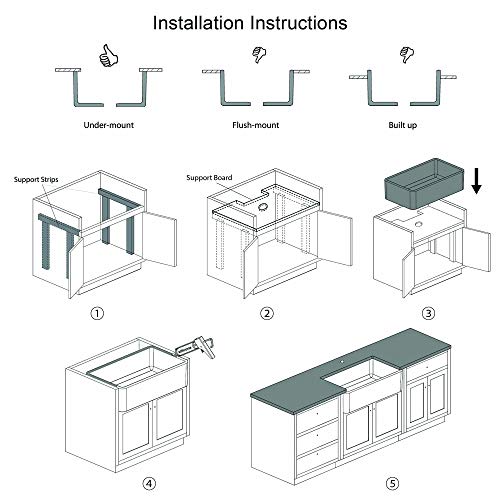 Installation Instructions

Under-mount

Flush-mount

Built up

Support Strips

Support Board

①

②

③

④

⑤