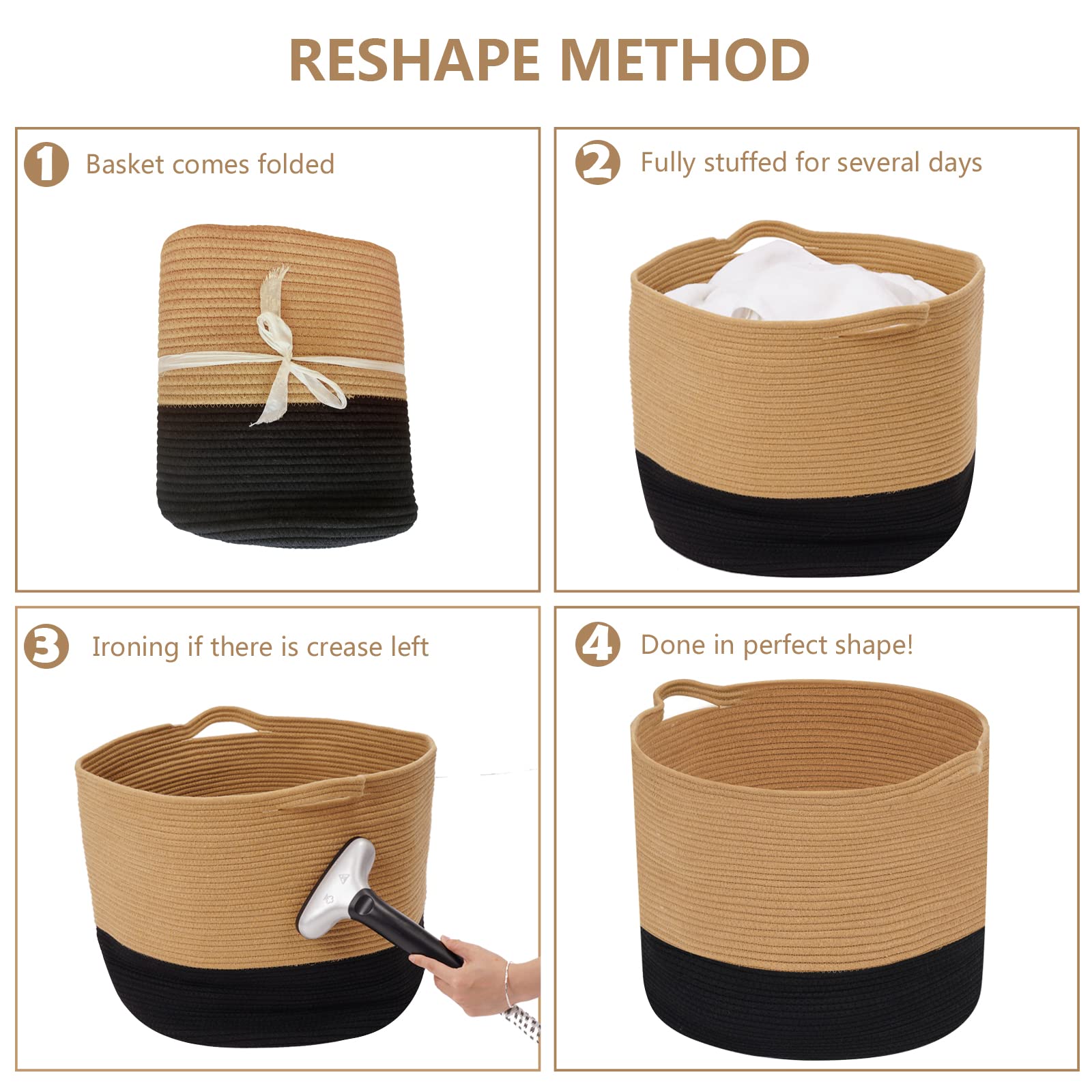 RESHAPE METHOD

1 Basket comes folded

2 Fully stuffed for several days

3 Ironing if there is crease left

4 Done in perfect shape!