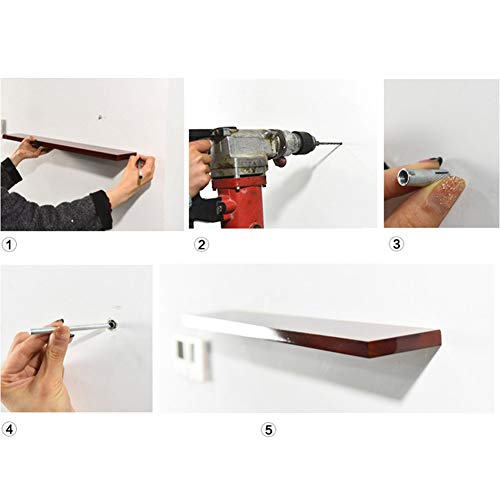 1

2

3

4

5