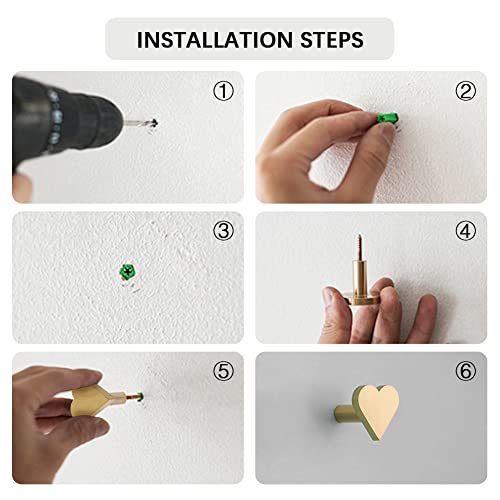 INSTALLATION STEPS

①

②

③

④

⑤

⑥