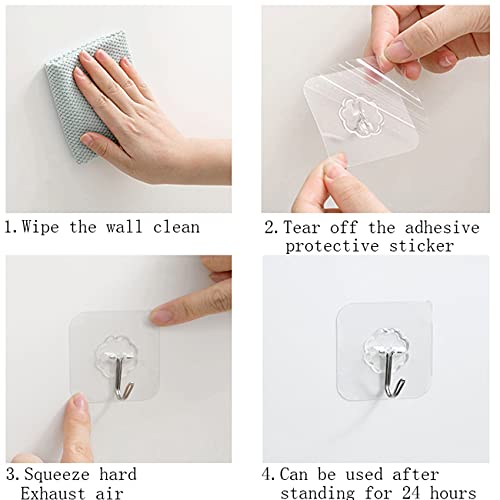 1. Wipe the wall clean

2. Tear off the adhesive protective sticker

3. Squeeze hard Exhaust air

4. Can be used after standing for 24 hours