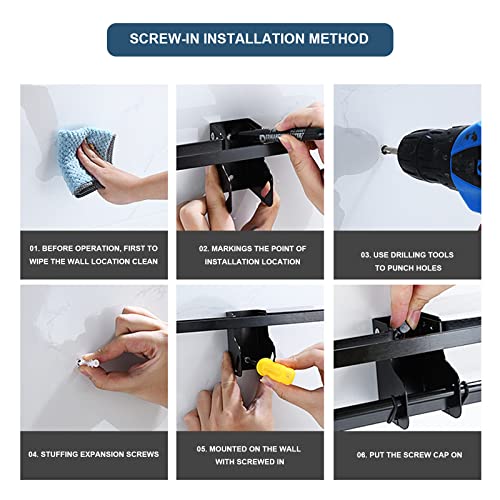 SCREW-IN INSTALLATION METHOD

01. BEFORE OPERATION, FIRST TO WIPE THE WALL LOCATION CLEAN

02. MARKINGS THE POINT OF INSTALLATION LOCATION

03. USE DRILLING TOOLS TO PUNCH HOLES

04. STUFFING EXPANSION SCREWS

05. MOUNTED ON THE WALL WITH SCREWED IN

06. PUT THE SCREW CAP ON