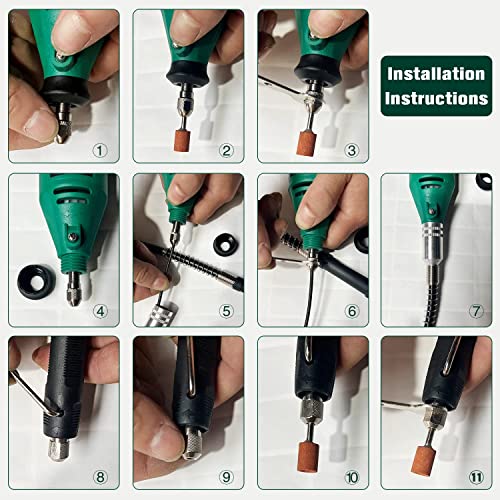 ①

②

③

Installation Instructions

④

⑤

⑥

⑦

⑧

⑨

⑩

⑪