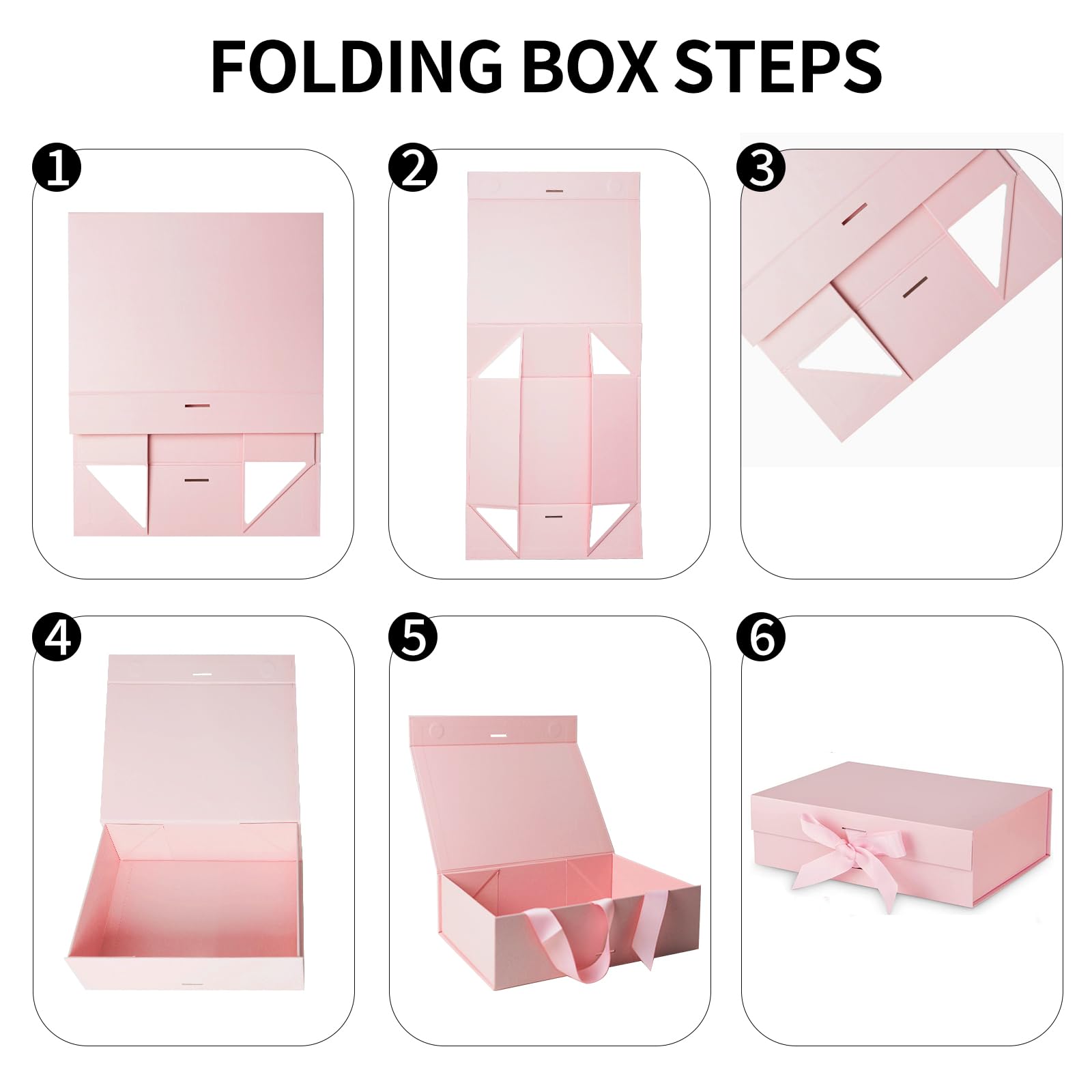 FOLDING BOX STEPS

1

2

3

4

5

6