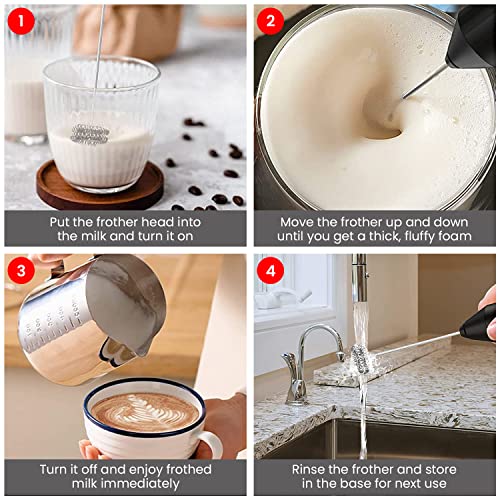 1

Put the frother head into the milk and turn it on

2

Move the frother up and down until you get a thick, fluffy foam

3

Turn it off and enjoy frothed milk immediately

4

Rinse the frother and store in the base for next use