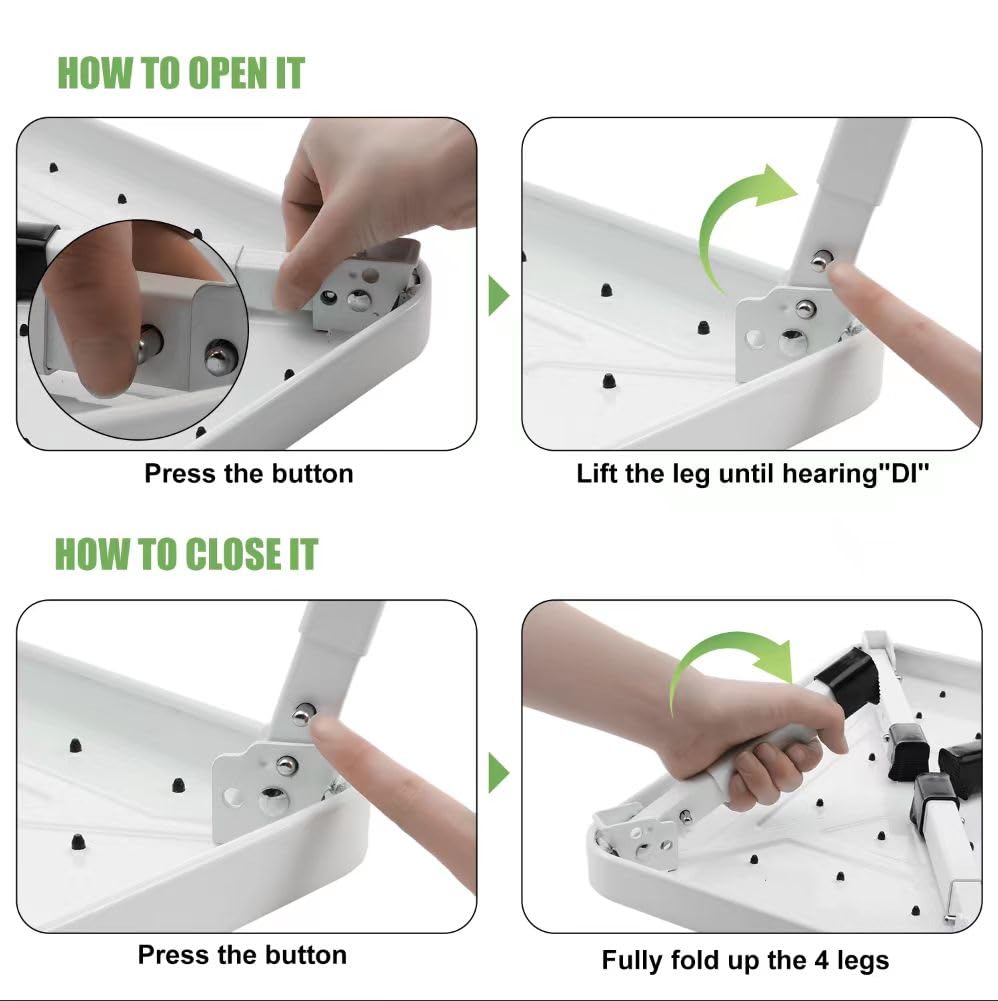 HOW TO OPEN IT

Press the button

Lift the leg until hearing"DI"

HOW TO CLOSE IT

Press the button

Fully fold up the 4 legs