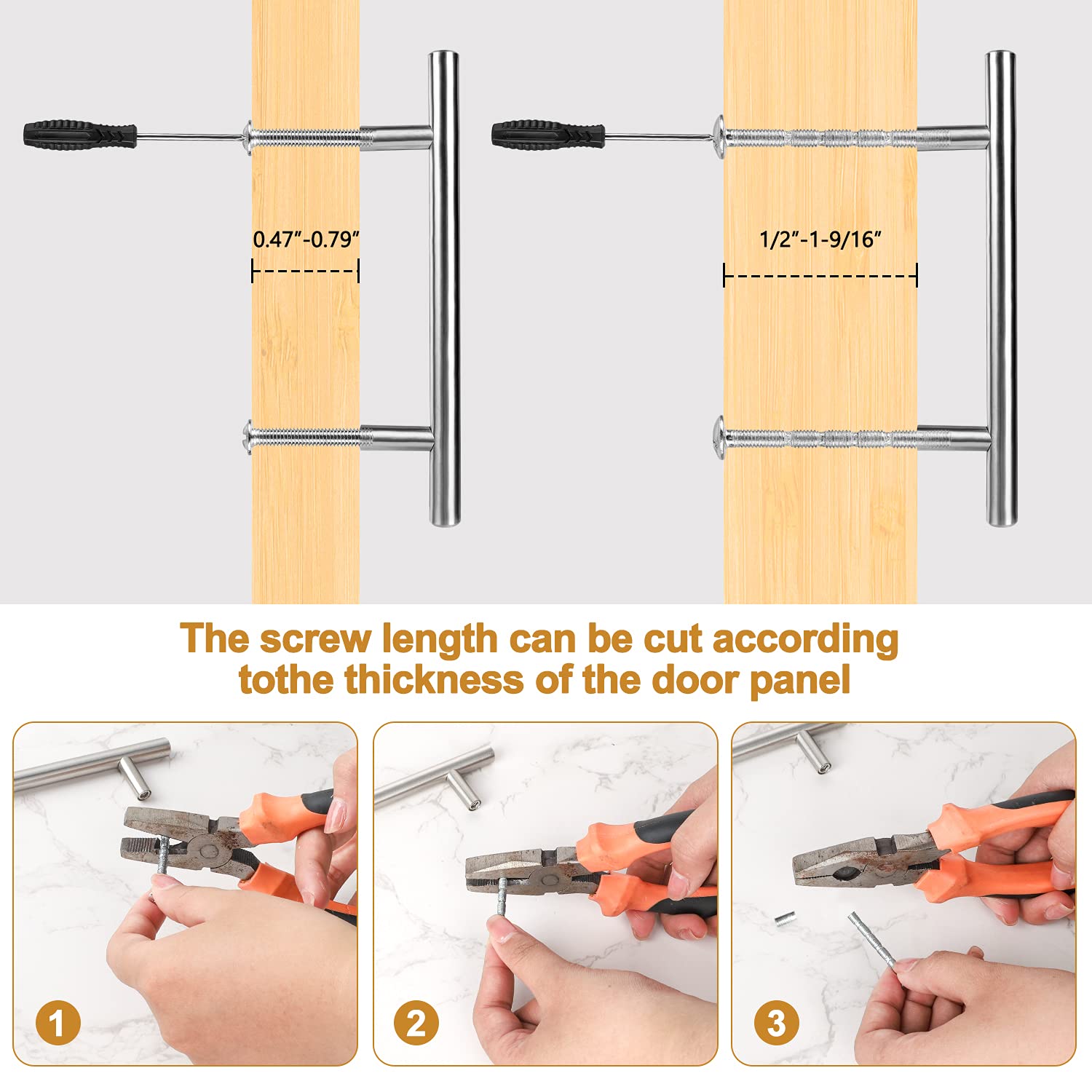 0.47"-0.79"

1/2"-1-9/16"

The screw length can be cut according tothe thickness of the door panel

1

2

3