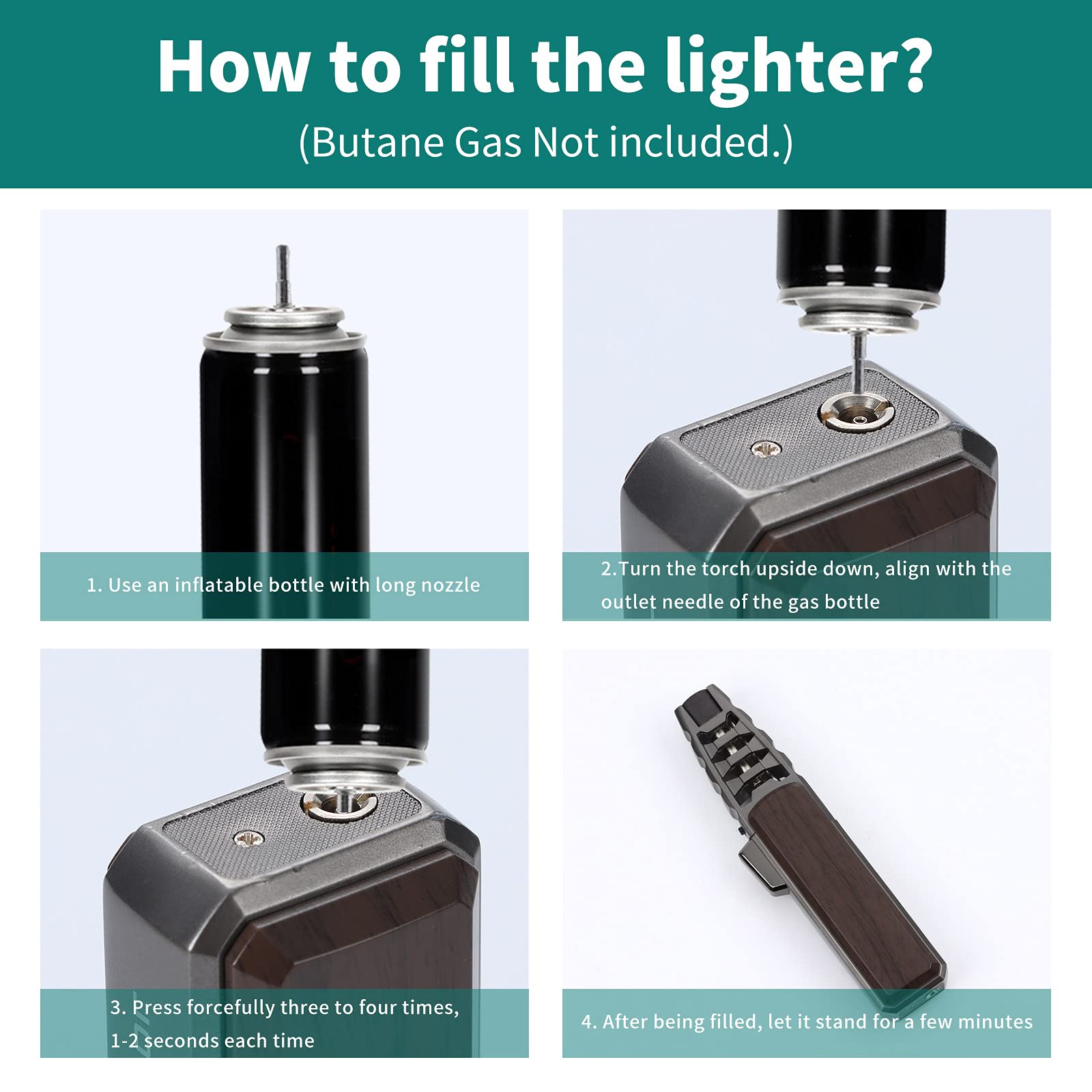 How to fill the lighter?
(Butane Gas Not included.)

1. Use an inflatable bottle with long nozzle

2.Turn the torch upside down, align with the outlet needle of the gas bottle

3. Press forcefully three to four times, 1-2 seconds each time

4. After being filled, let it stand for a few minutes