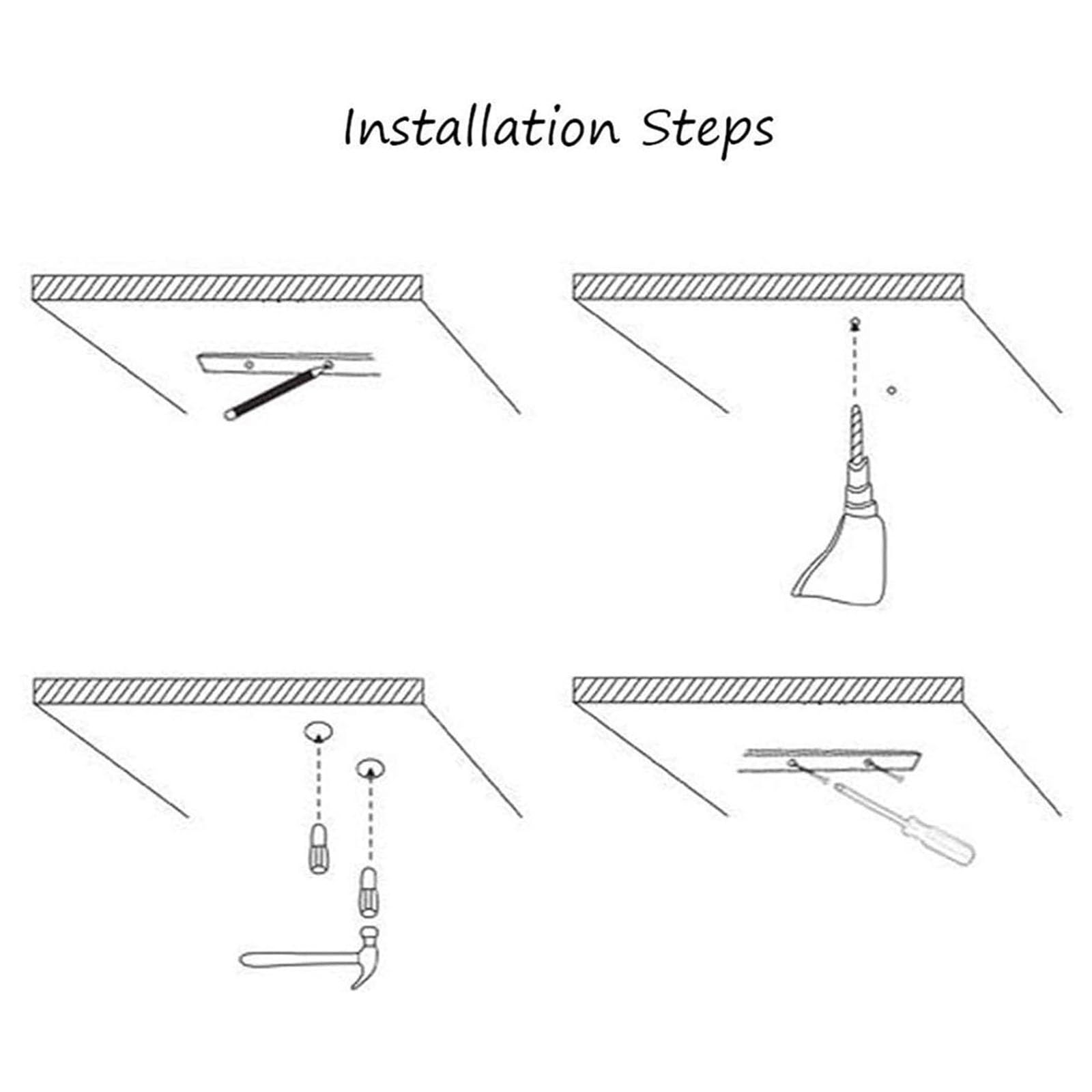 Installation Steps