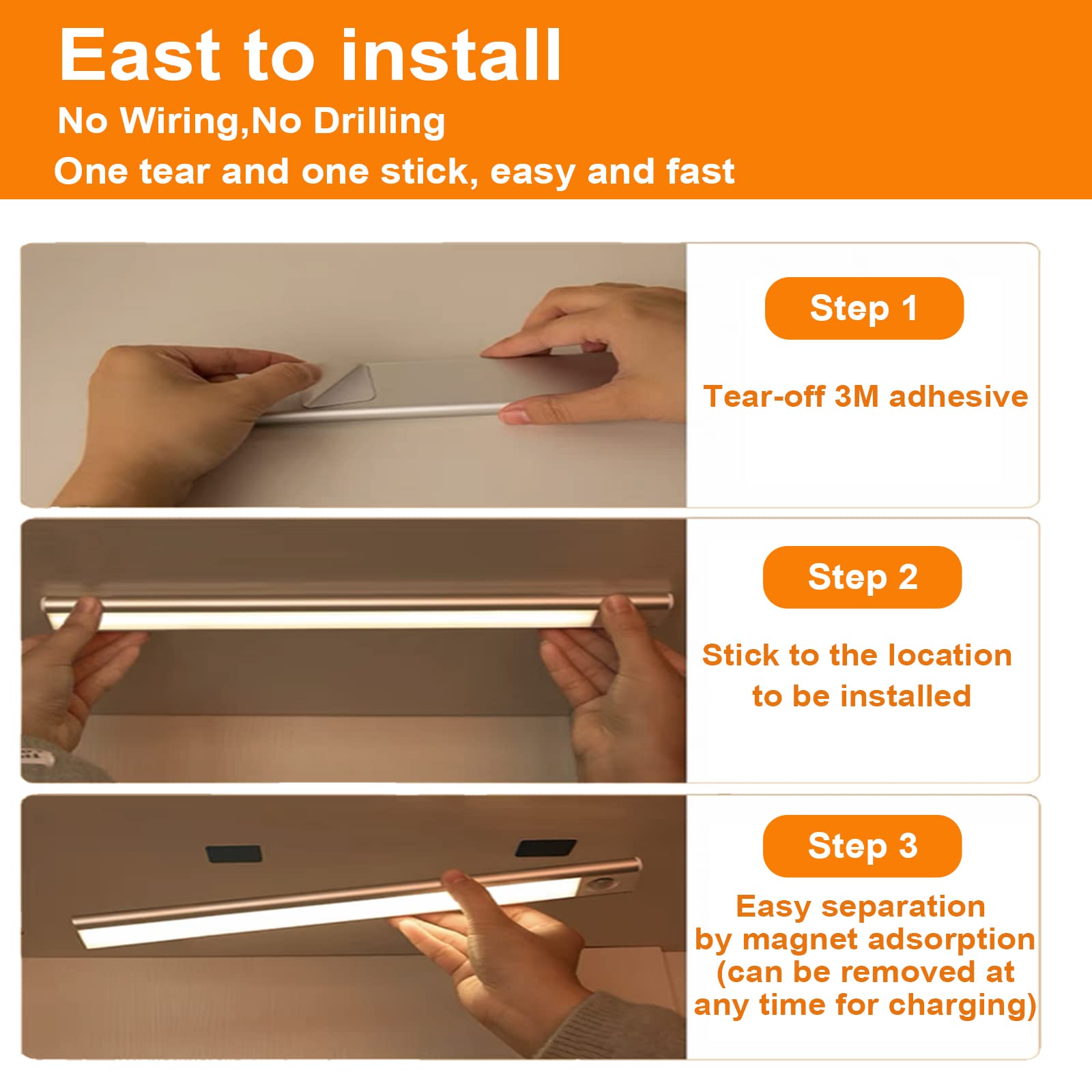 East to install

No Wiring,No Drilling

One tear and one stick, easy and fast

Step 1

Tear-off 3M adhesive

Step 2

Stick to the location to be installed

Step 3

Easy separation by magnet adsorption (can be removed at any time for charging)