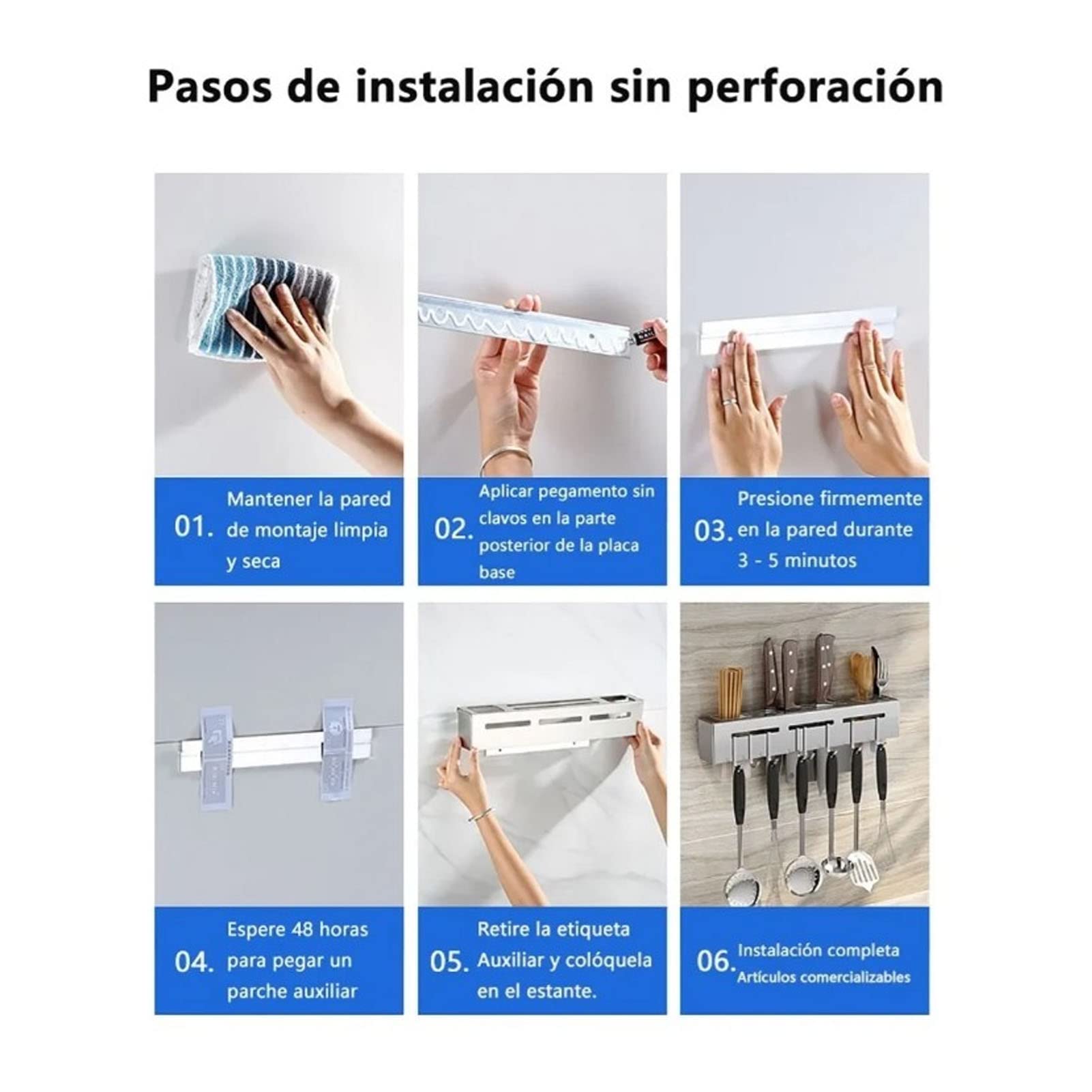 Pasos de instalación sin perforación

01. Mantener la pared de montaje limpia y seca

02. Aplicar pegamento sin clavos en la parte posterior de la placa base

03. Presione firmemente en la pared durante 3 - 5 minutos

04. Espere 48 horas para pegar un parche auxiliar

05. Retire la etiqueta Auxiliar y colóquela en el estante.

06. Instalación completa Artículos comercializables